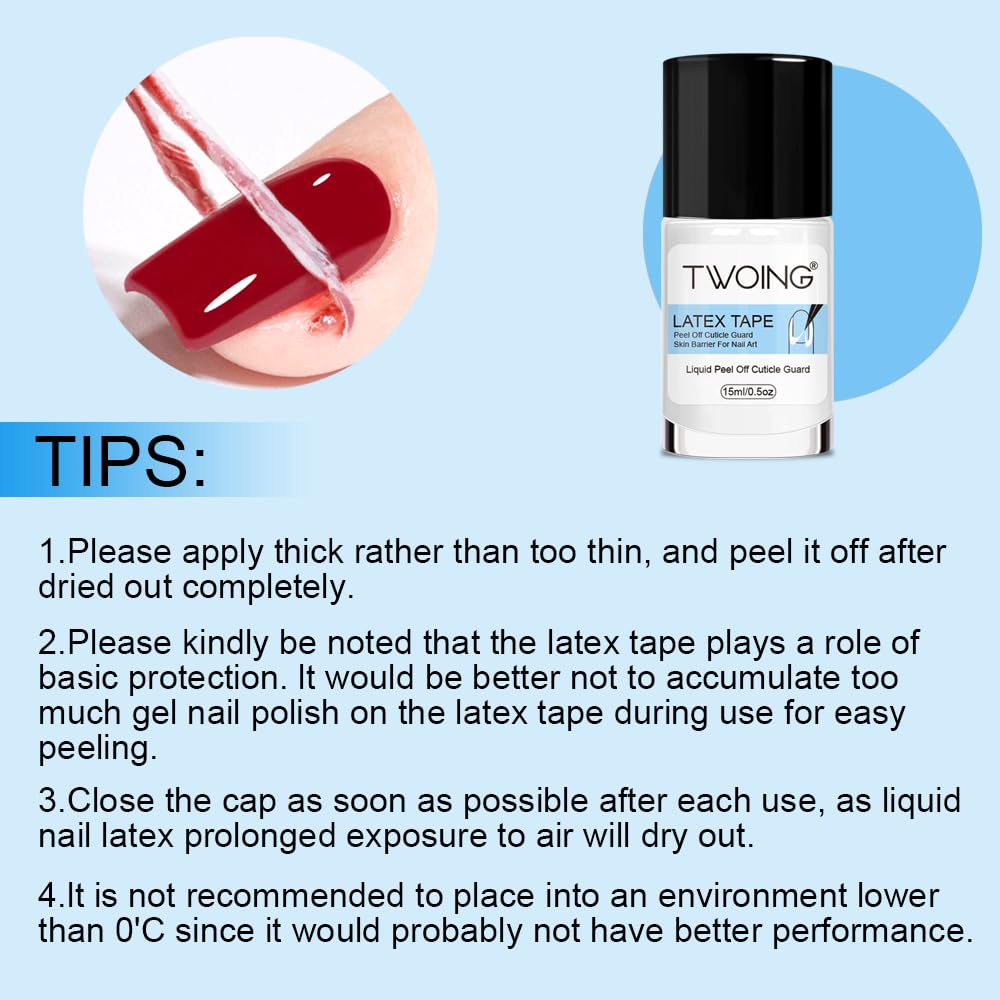 TWOING®

LATEX TAPE
Peel Off Cuticle Guard
Skin Barrier For Nail Art

Liquid Peel Off Cuticle Guard

15ml/0.5oz

TIPS:

1.Please apply thick rather than too thin, and peel it off after dried out completely.

2.Please kindly be noted that the latex tape plays a role of basic protection. It would be better not to accumulate too much gel nail polish on the latex tape during use for easy peeling.

3.Close the cap as soon as possible after each use, as liquid nail latex prolonged exposure to air will dry out.

4.It is not recommended to place into an environment lower than 0'C since it would probably not have better performance.