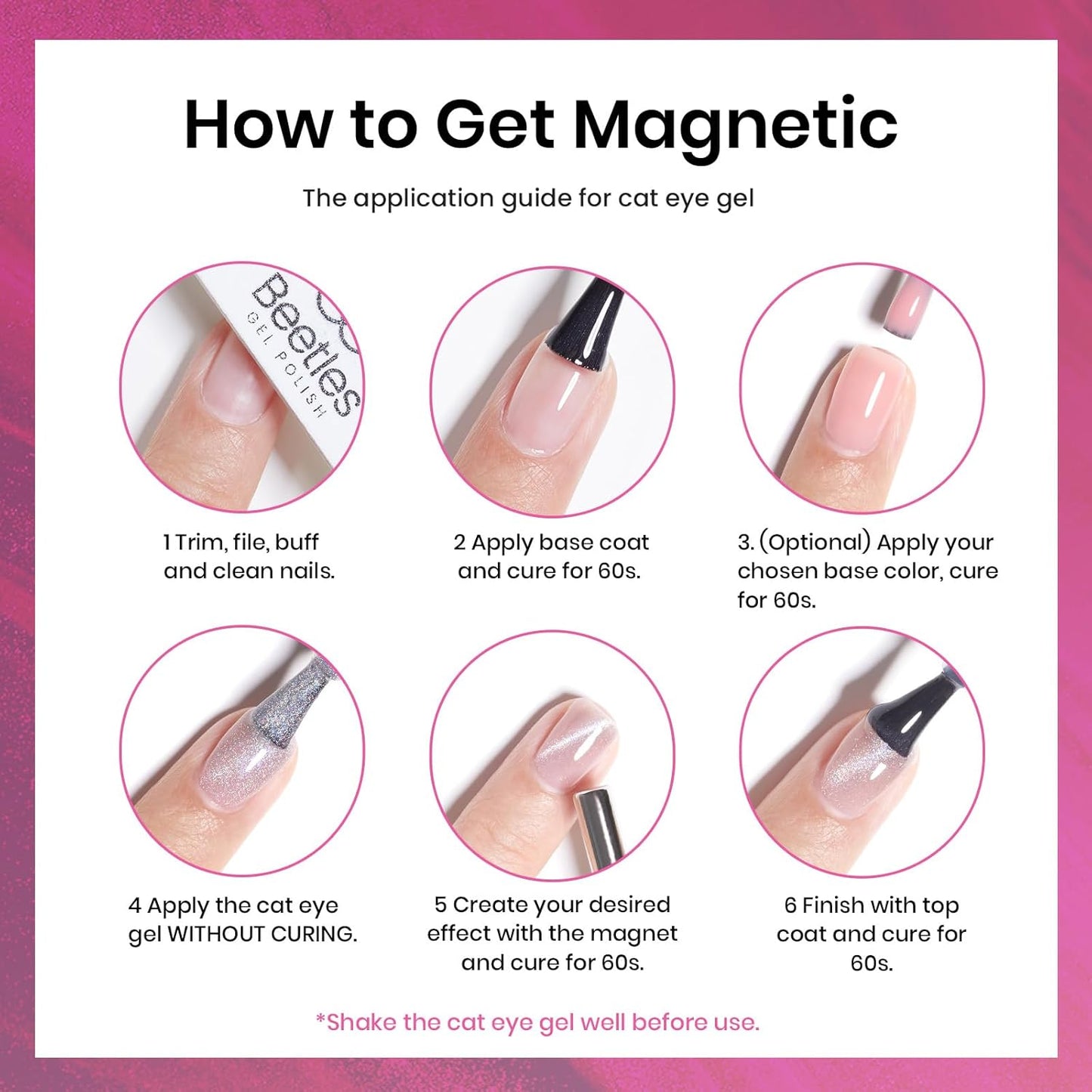 How to Get Magnetic

The application guide for cat eye gel

Beetles GEL POLISH

1 Trim, file, buff and clean nails.

2 Apply base coat and cure for 60s.

3. (Optional) Apply your chosen base color, cure for 60s.

4 Apply the cat eye gel WITHOUT CURING.

5 Create your desired effect with the magnet and cure for 60s.

6 Finish with top coat and cure for 60s.

*Shake the cat eye gel well before use.