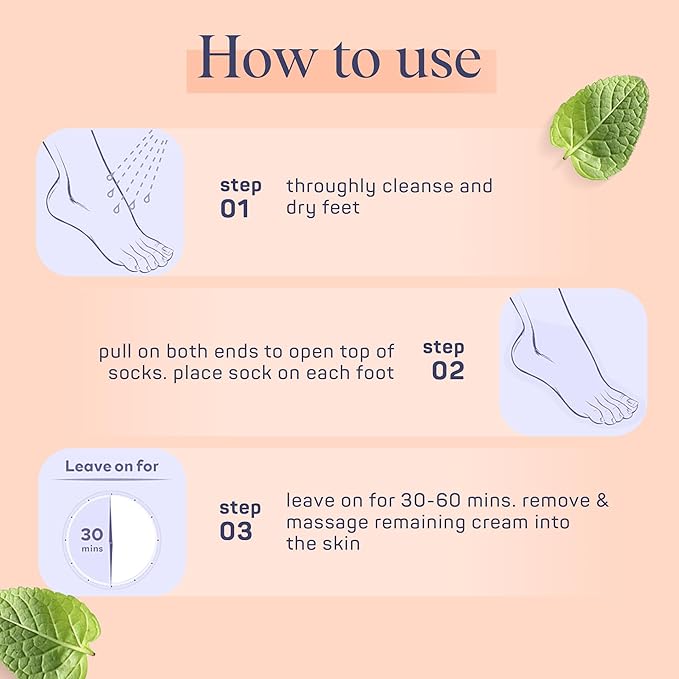 How to use

step 01 throughly cleanse and dry feet

pull on both ends to open top of socks. place sock on each foot step 02

Leave on for
30 mins

step 03 leave on for 30-60 mins. remove & massage remaining cream into the skin