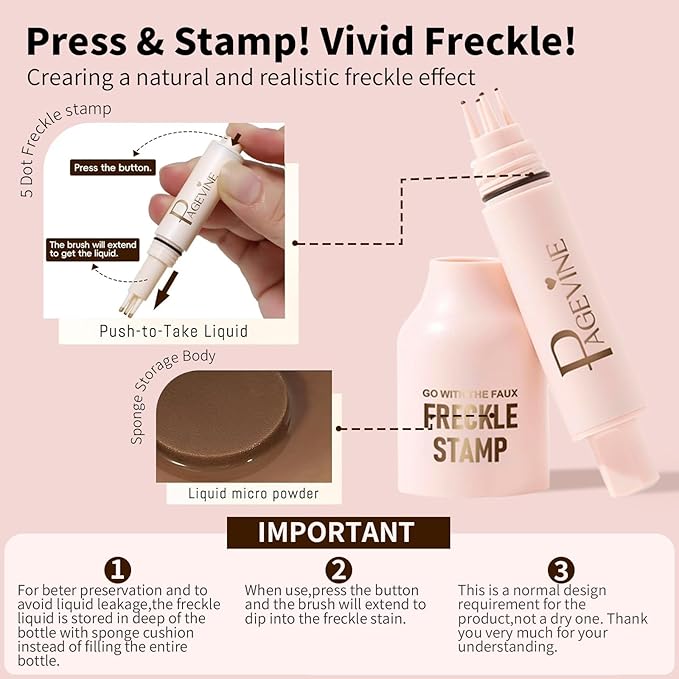 Press & Stamp! Vivid Freckle!
Crearing a natural and realistic freckle effect

5 Dot Freckle stamp

Press the button.

PAGEVINE

The brush will extend to get the liquid.

Push-to-Take Liquid

Sponge Storage Body

Liquid micro powder

PAGEVINE

GO WITH THE FAUX
FRECKLE STAMP

IMPORTANT

1
For beter preservation and to avoid liquid leakage,the freckle liquid is stored in deep of the bottle with sponge cushion instead of filling the entire bottle.

2
When use,press the button and the brush will extend to dip into the freckle stain.

3
This is a normal design requirement for the product,not a dry one. Thank you very much for your understanding.