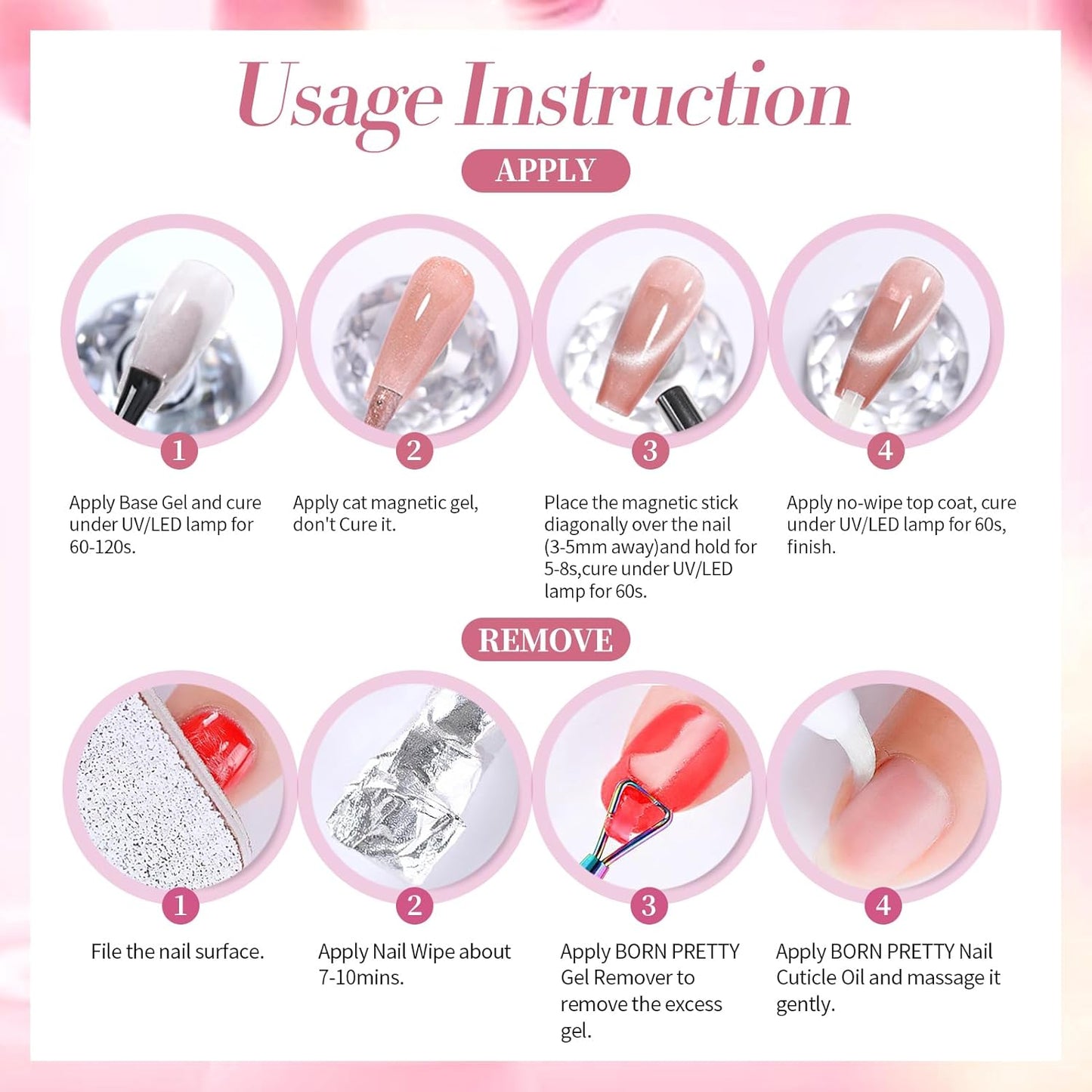 Usage Instruction

APPLY

1

Apply Base Gel and cure under UV/LED lamp for 60-120s.

2

Apply cat magnetic gel, don't Cure it.

3

Place the magnetic stick diagonally over the nail (3-5mm away)and hold for 5-8s,cure under UV/LED lamp for 60s.

4

Apply no-wipe top coat, cure under UV/LED lamp for 60s, finish.

REMOVE

1

File the nail surface.

2

Apply Nail Wipe about 7-10mins.

3

Apply BORN PRETTY Gel Remover to remove the excess gel.

4

Apply BORN PRETTY Nail Cuticle Oil and massage it gently.