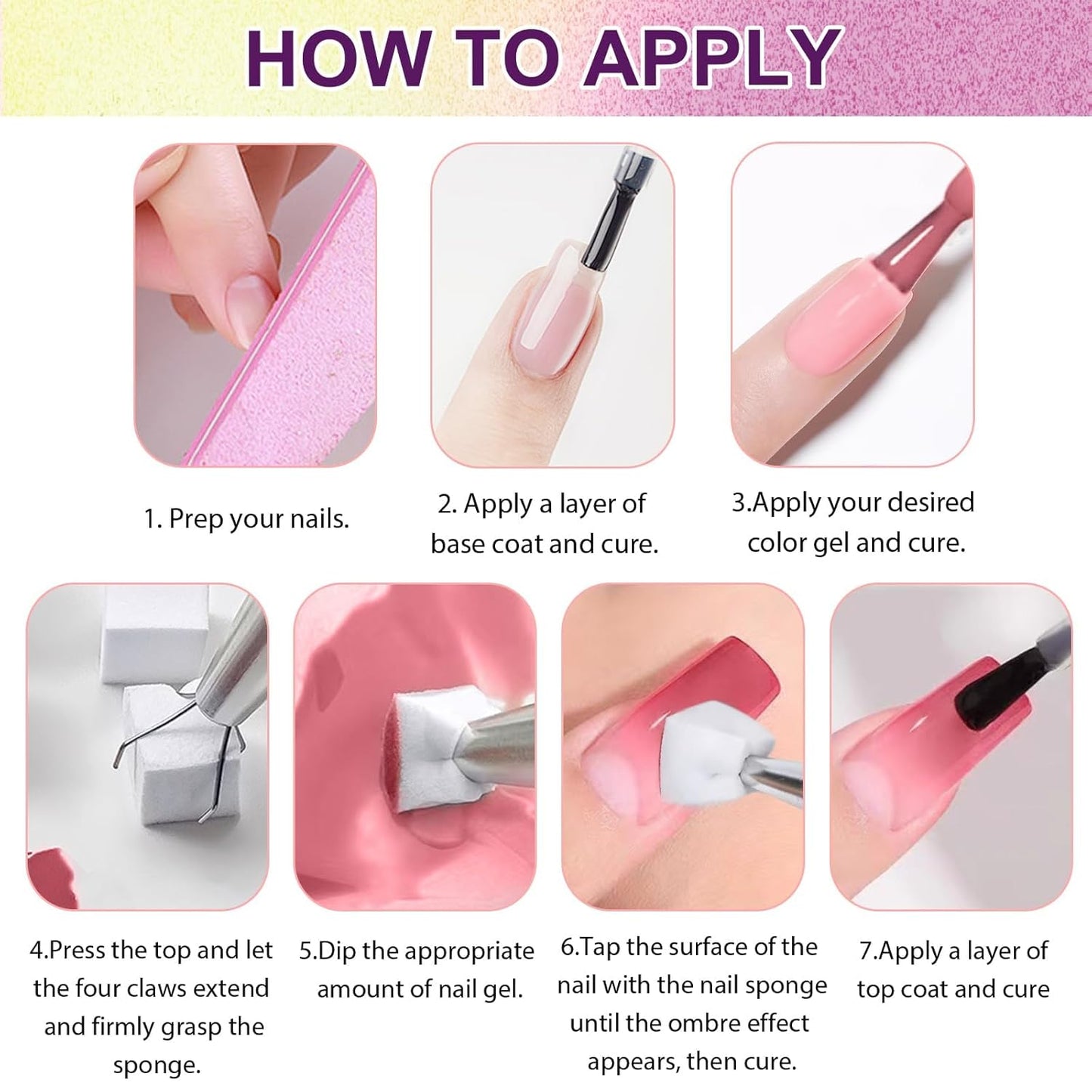 HOW TO APPLY

1. Prep your nails.

2. Apply a layer of base coat and cure.

3.Apply your desired color gel and cure.

4.Press the top and let the four claws extend and firmly grasp the sponge.

5.Dip the appropriate amount of nail gel.

6.Tap the surface of the nail with the nail sponge until the ombre effect appears, then cure.

7.Apply a layer of top coat and cure