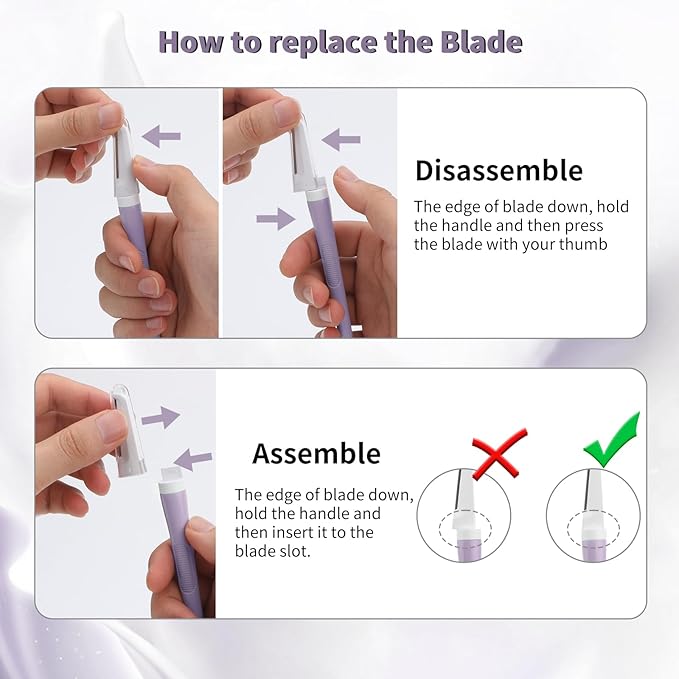 How to replace the Blade

Disassemble

The edge of blade down, hold the handle and then press the blade with your thumb

Assemble

The edge of blade down, hold the handle and then insert it to the blade slot.