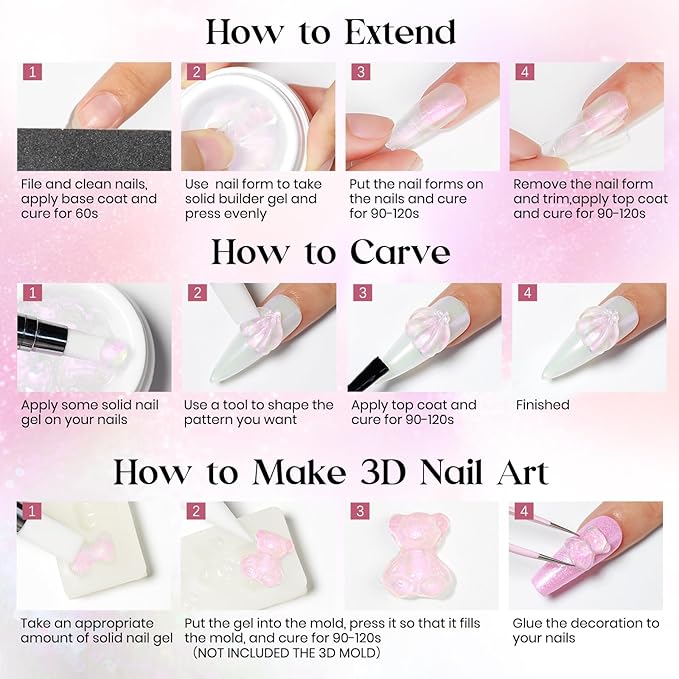 How to Extend

1
File and clean nails, apply base coat and cure for 60s

2
Use nail form to take solid builder gel and press evenly

3
Put the nail forms on the nails and cure for 90-120s

4
Remove the nail form and trim,apply top coat and cure for 90-120s

How to Carve

1
Apply some solid nail gel on your nails

2
Use a tool to shape the pattern you want

3
Apply top coat and cure for 90-120s

4
Finished

How to Make 3D Nail Art

1
Take an appropriate amount of solid nail gel

2
3
Put the gel into the mold, press it so that it fills the mold, and cure for 90-120s
(NOT INCLUDED THE 3D MOLD)

4
Glue the decoration to your nails