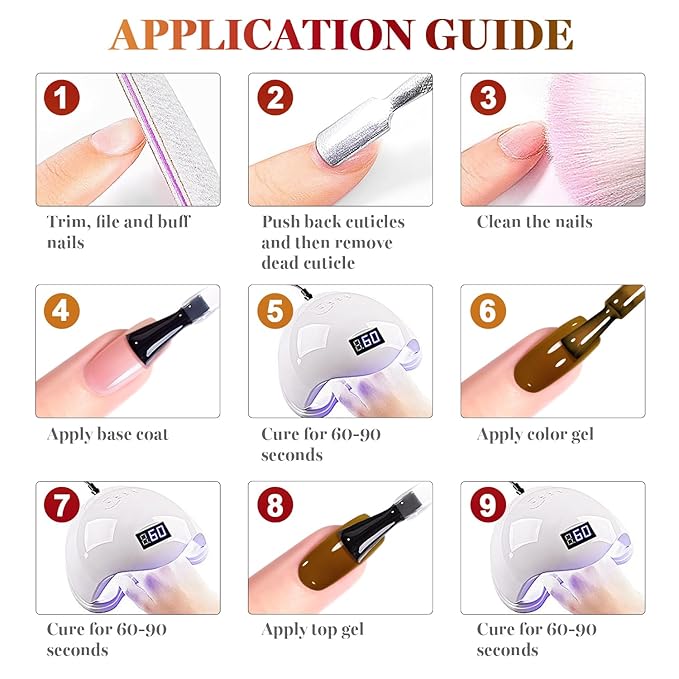 APPLICATION GUIDE

1

Trim, file and buff nails

2

Push back cuticles and then remove dead cuticle

3

Clean the nails

4

Apply base coat

5

60

Cure for 60-90 seconds

6

Apply color gel

7

60

Cure for 60-90 seconds

8

Apply top gel

9

60

Cure for 60-90 seconds