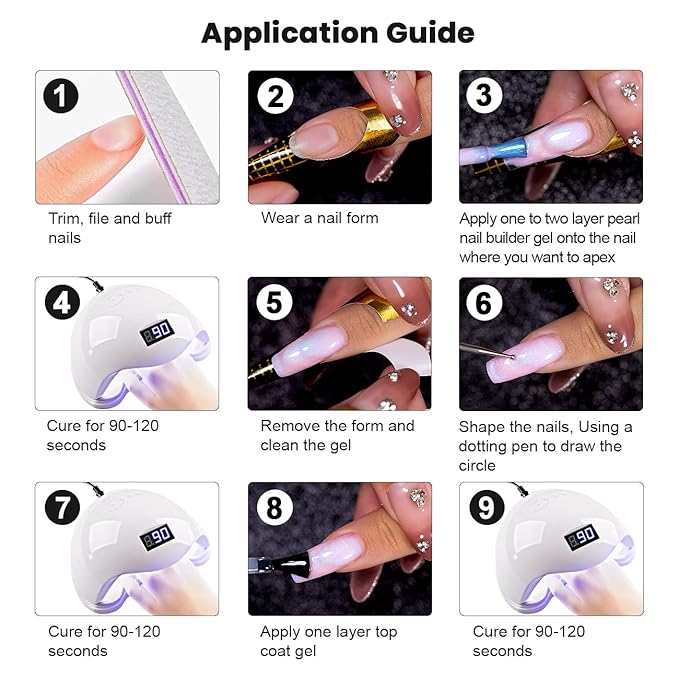 Application Guide

1

Trim, file and buff nails

2

Wear a nail form

3

Apply one to two layer pearl nail builder gel onto the nail where you want to apex

4

90

Cure for 90-120 seconds

5

Remove the form and clean the gel

6

Shape the nails, Using a dotting pen to draw the circle

7

90

Cure for 90-120 seconds

8

Apply one layer top coat gel

9

90

Cure for 90-120 seconds