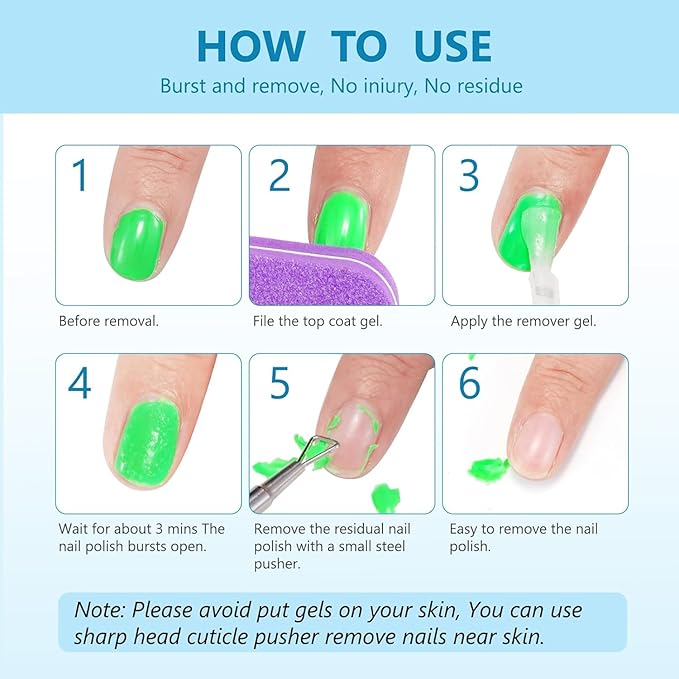 HOW TO USE

Burst and remove, No iniury, No residue

1

Before removal.

2

File the top coat gel.

3

Apply the remover gel.

4

Wait for about 3 mins The nail polish bursts open.

5

Remove the residual nail polish with a small steel pusher.

6

Easy to remove the nail polish.

Note: Please avoid put gels on your skin, You can use sharp head cuticle pusher remove nails near skin.