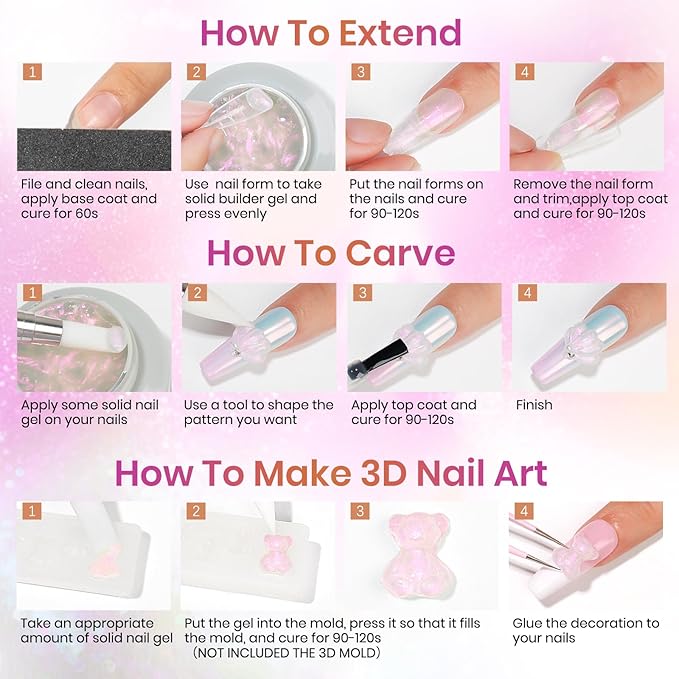 How To Extend

1
File and clean nails, apply base coat and cure for 60s

2
Use  nail form to take solid builder gel and press evenly

3
Put the nail forms on the nails and cure for 90-120s

4
Remove the nail form and trim,apply top coat and cure for 90-120s

How To Carve

1
Apply some solid nail gel on your nails

2
Use a tool to shape the pattern you want

3
Apply top coat and cure for 90-120s

4
Finish

How To Make 3D Nail Art

1
Take an appropriate amount of solid nail gel

2

3
Put the gel into the mold, press it so that it fills the mold, and cure for 90-120s
(NOT INCLUDED THE 3D MOLD)

4
Glue the decoration to your nails