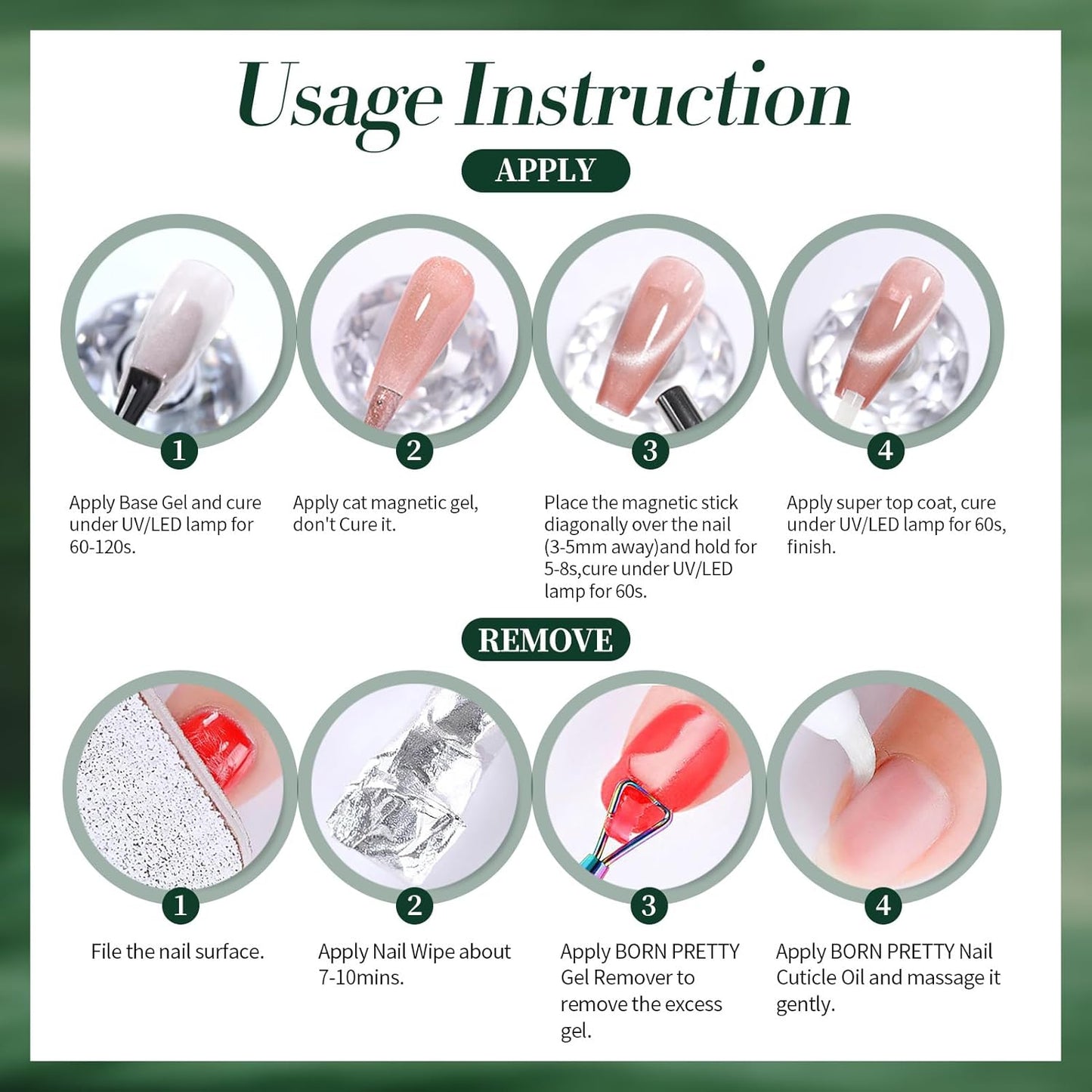 Usage Instruction

APPLY

1

Apply Base Gel and cure under UV/LED lamp for 60-120s.

2

Apply cat magnetic gel, don't Cure it.

3

Place the magnetic stick diagonally over the nail (3-5mm away)and hold for 5-8s,cure under UV/LED lamp for 60s.

4

Apply super top coat, cure under UV/LED lamp for 60s, finish.

REMOVE

1

File the nail surface.

2

Apply Nail Wipe about 7-10mins.

3

Apply BORN PRETTY Gel Remover to remove the excess gel.

4

Apply BORN PRETTY Nail Cuticle Oil and massage it gently.