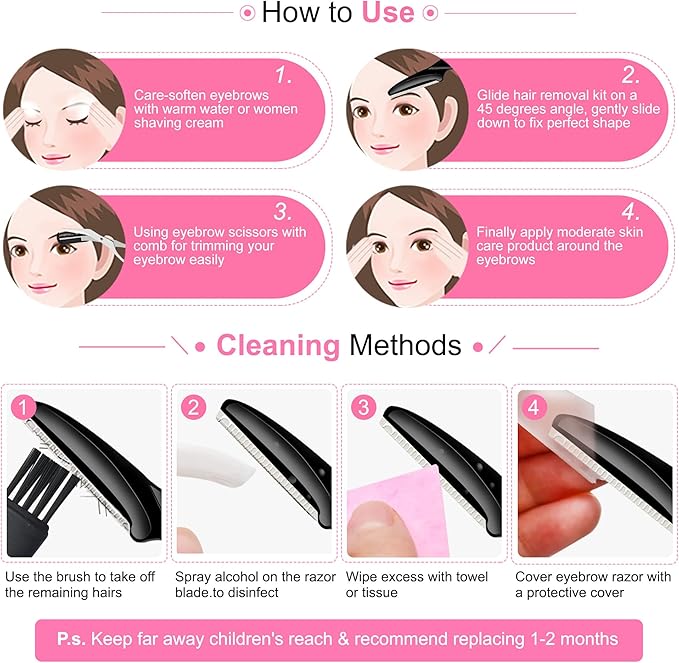 How to Use

1.
Care-soften eyebrows with warm water or women shaving cream

2.
Glide hair removal kit on a 45 degrees angle, gently slide down to fix perfect shape

3.
Using eyebrow scissors with comb for trimming your eyebrow easily

4.
Finally apply moderate skin care product around the eyebrows

Cleaning Methods

1
Use the brush to take off the remaining hairs

2
Spray alcohol on the razor blade.to disinfect

3
Wipe excess with towel or tissue

4
Cover eyebrow razor with a protective cover

P.s. Keep far away children's reach & recommend replacing 1-2 months