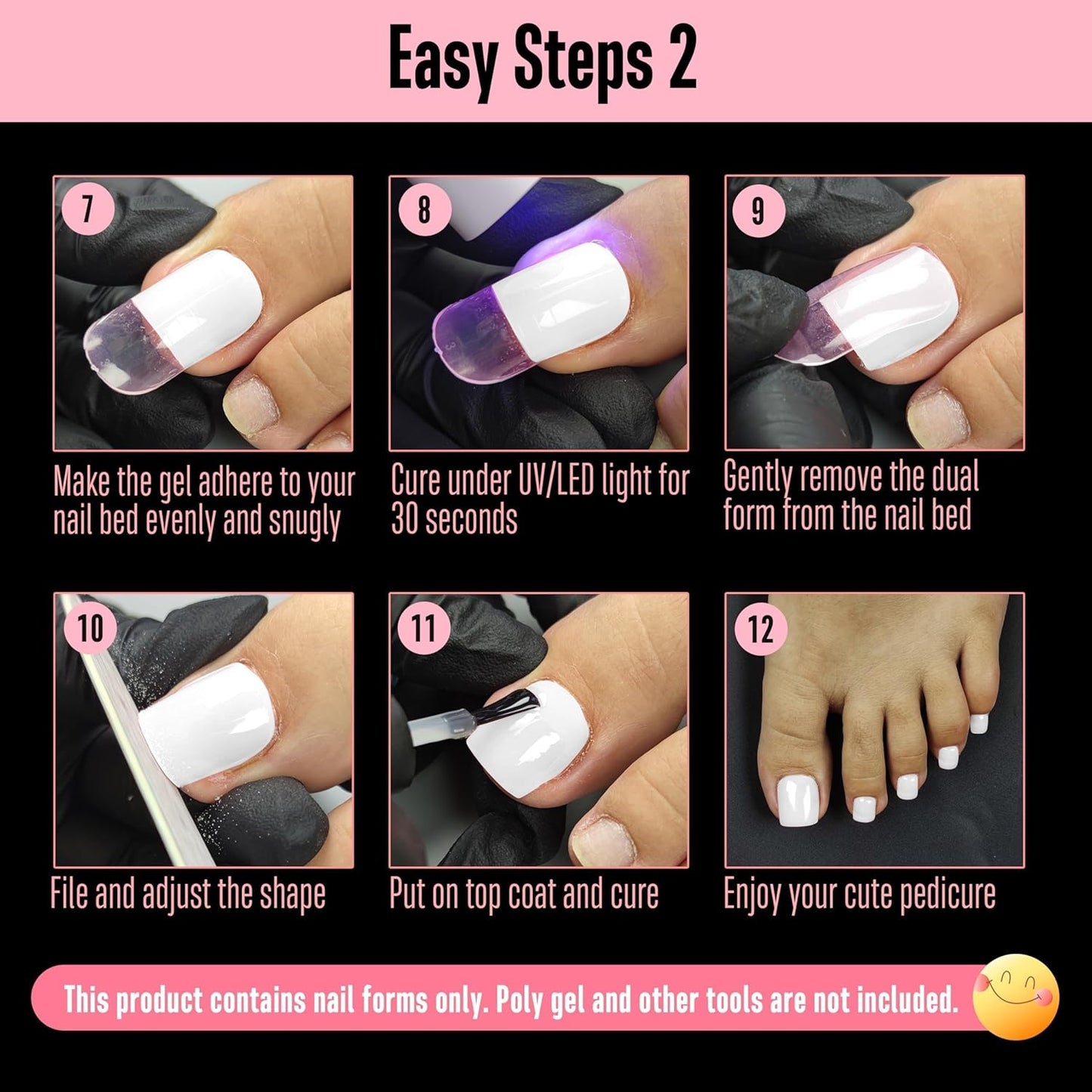 Easy Steps 2

7
Make the gel adhere to your nail bed evenly and snugly

8
Cure under UV/LED light for 30 seconds

9
Gently remove the dual form from the nail bed

10
File and adjust the shape

11
Put on top coat and cure

12
Enjoy your cute pedicure

This product contains nail forms only. Poly gel and other tools are not included.