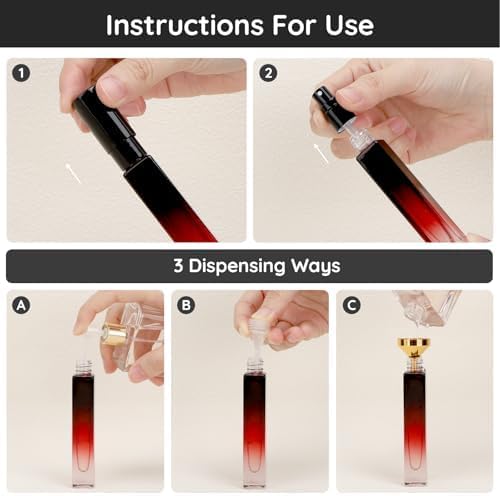 Instructions For Use

1

2

3 Dispensing Ways

A

B

C