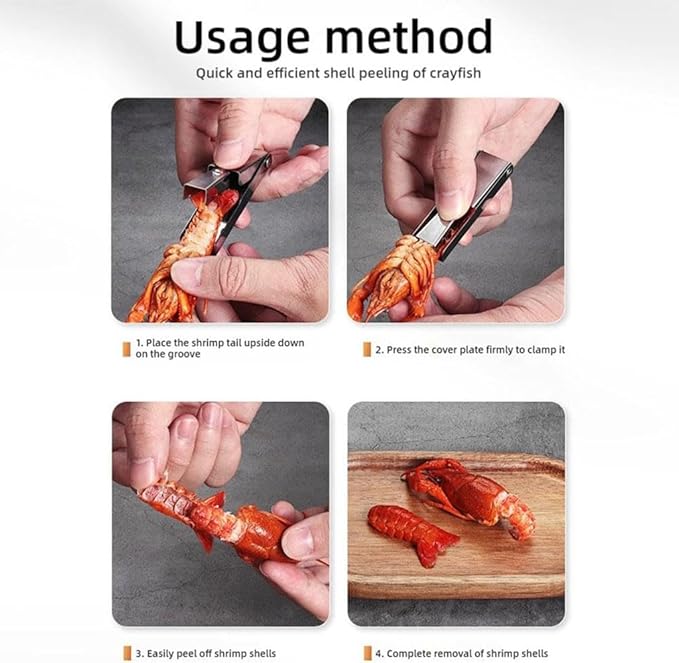 Usage method

Quick and efficient shell peeling of crayfish

1. Place the shrimp tail upside down on the groove

2. Press the cover plate firmly to clamp it

3. Easily peel off shrimp shells

4. Complete removal of shrimp shells