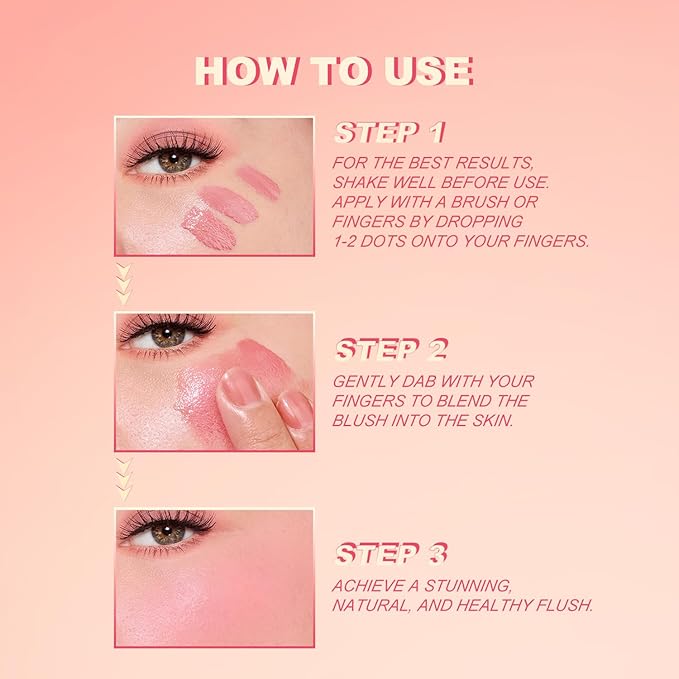 HOW TO USE

STEP 1

FOR THE BEST RESULTS, SHAKE WELL BEFORE USE. APPLY WITH A BRUSH OR FINGERS BY DROPPING 1-2 DOTS ONTO YOUR FINGERS.

STEP 2

GENTLY DAB WITH YOUR FINGERS TO BLEND THE BLUSH INTO THE SKIN.

STEP 3

ACHIEVE A STUNNING, NATURAL, AND HEALTHY FLUSH.