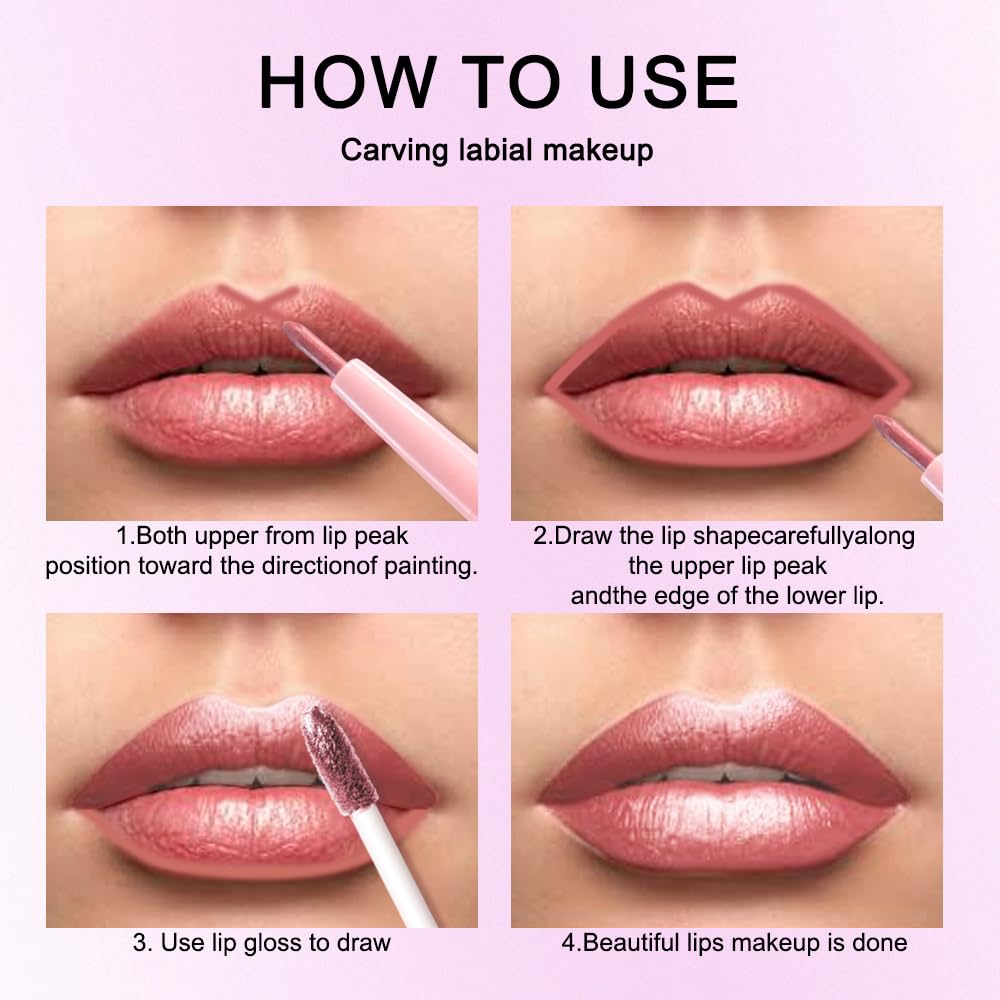 HOW TO USE

Carving labial makeup

1.Both upper from lip peak position toward the directionof painting.

2.Draw the lip shapecarefullyalong the upper lip peak andthe edge of the lower lip.

3. Use lip gloss to draw

4.Beautiful lips makeup is done