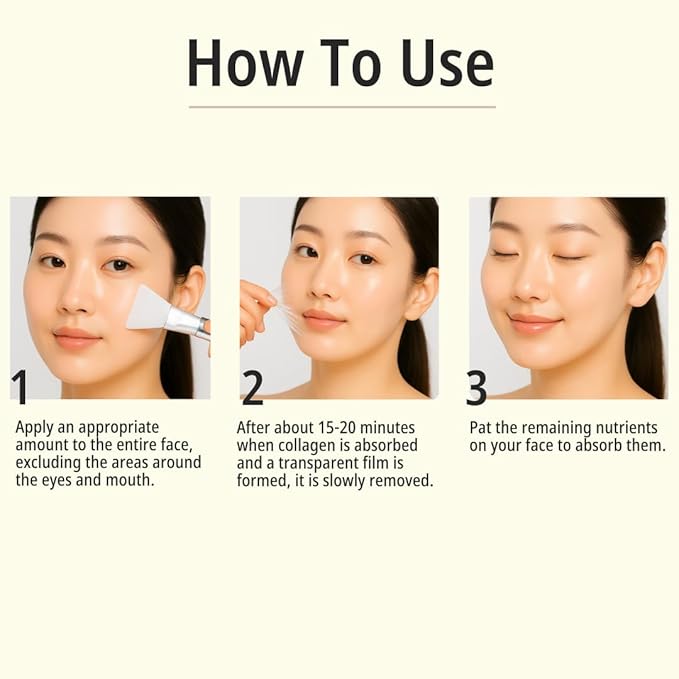 How To Use

1

Apply an appropriate amount to the entire face, excluding the areas around the eyes and mouth.

2

After about 15-20 minutes when collagen is absorbed and a transparent film is formed, it is slowly removed.

3

Pat the remaining nutrients on your face to absorb them.