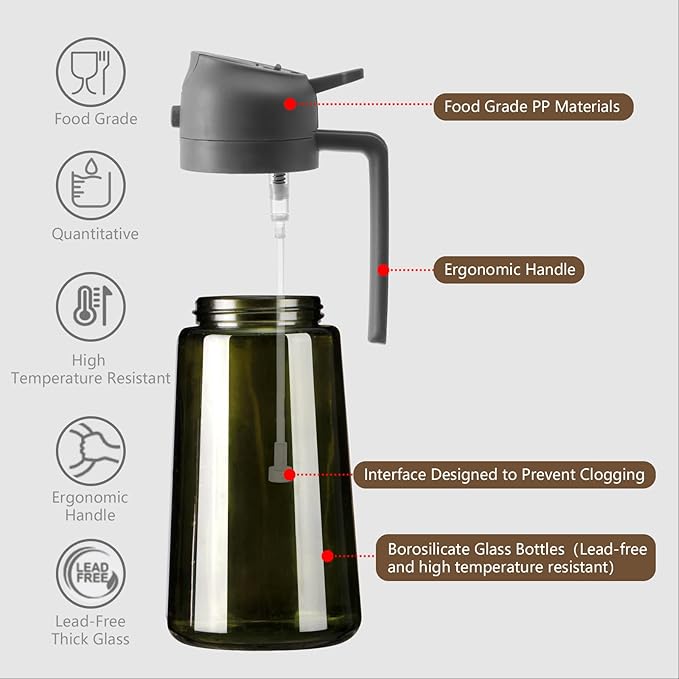 Food Grade

Quantitative

High Temperature Resistant

Ergonomic Handle

LEAD FREE

Lead-Free Thick Glass

Food Grade PP Materials

Ergonomic Handle

Interface Designed to Prevent Clogging

Borosilicate Glass Bottles (Lead-free and high temperature resistant)