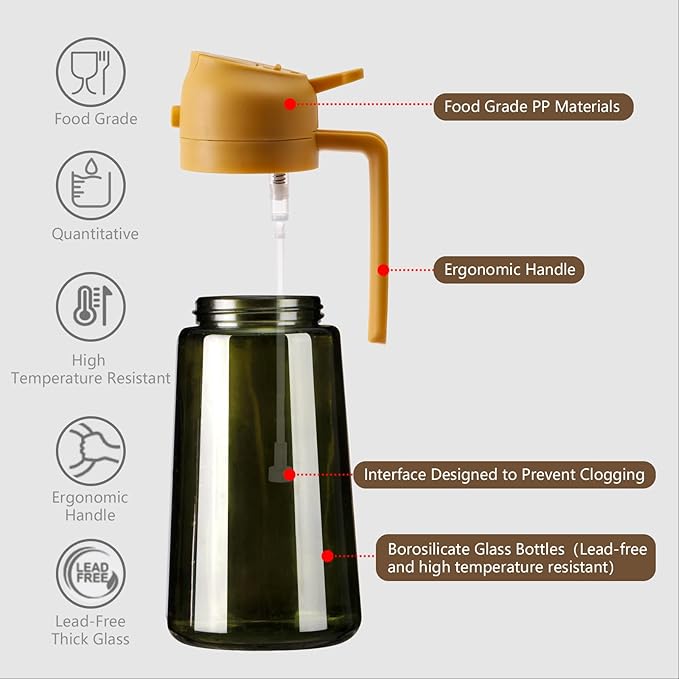 Food Grade

Quantitative

High
Temperature Resistant

Ergonomic
Handle

LEAD
FREE

Lead-Free
Thick Glass

Food Grade PP Materials

Ergonomic Handle

Interface Designed to Prevent Clogging

Borosilicate Glass Bottles (Lead-free and high temperature resistant)