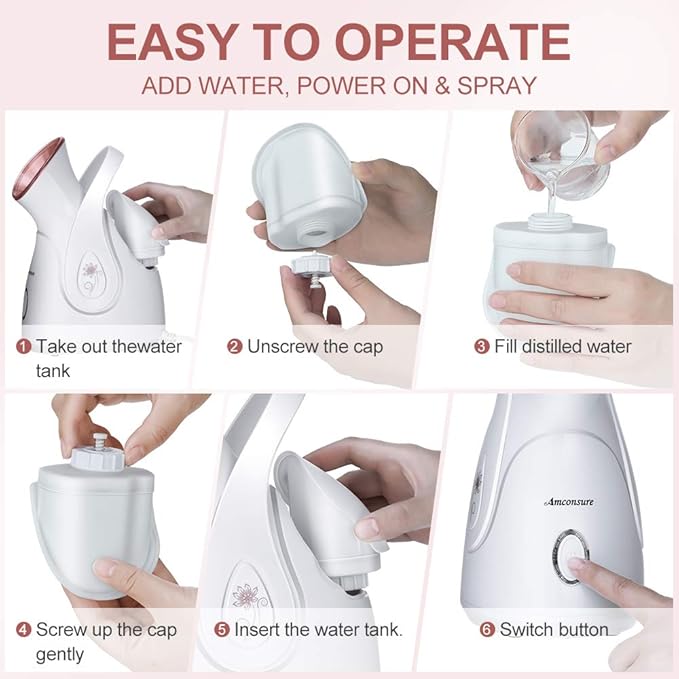 EASY TO OPERATE
ADD WATER, POWER ON & SPRAY

1 Take out thewater tank

2 Unscrew the cap

3 Fill distilled water

4 Screw up the cap gently

5 Insert the water tank.

Amconsure

6 Switch button