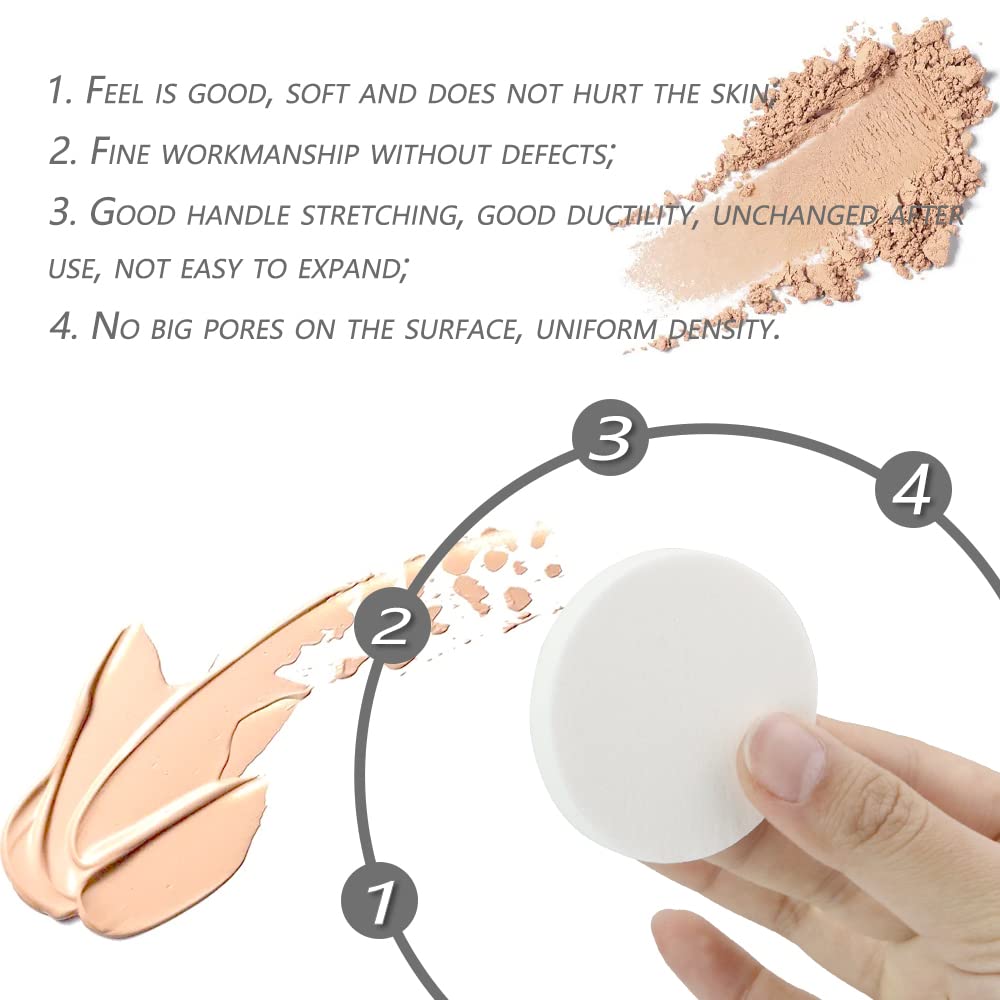 1. Feel is good, soft and does not hurt the skin;

2. Fine workmanship without defects;

3. Good handle stretching, good ductility, unchanged after use, not easy to expand;

4. No big pores on the surface, uniform density.

3

4

2

1