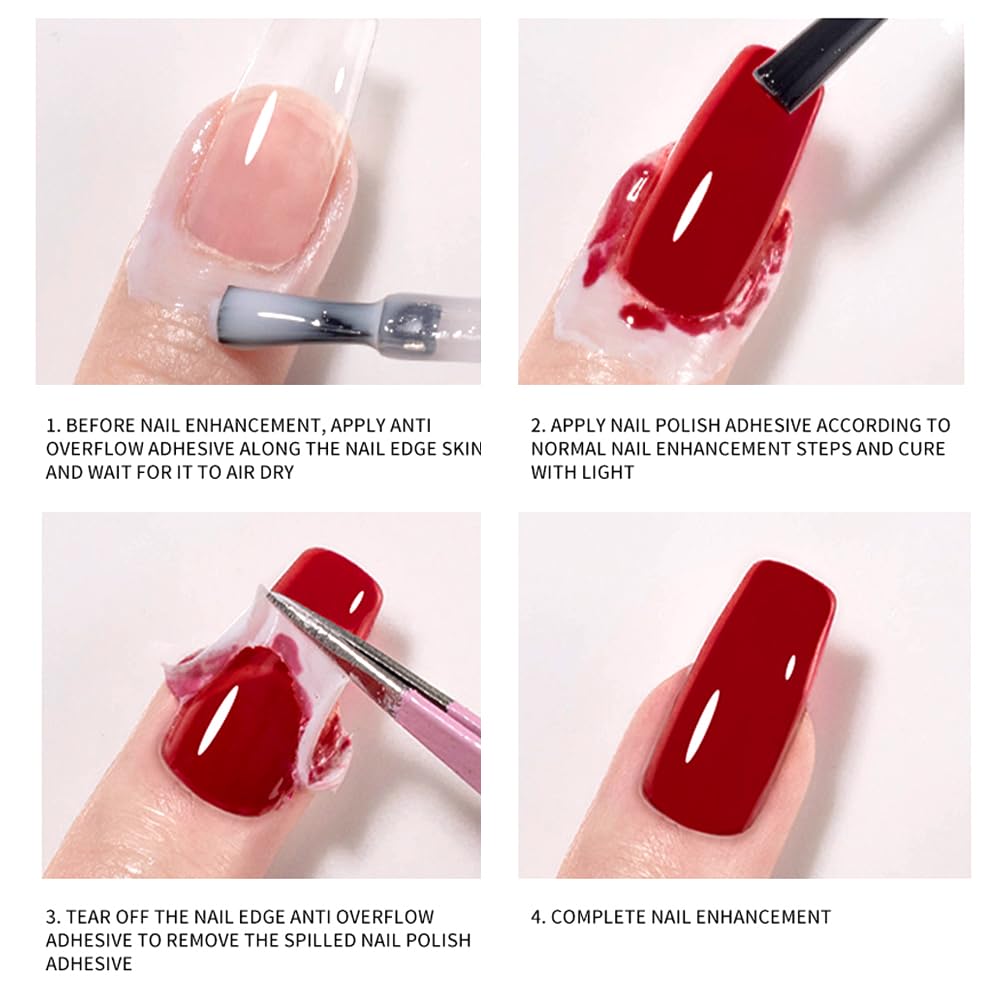 1. BEFORE NAIL ENHANCEMENT, APPLY ANTI OVERFLOW ADHESIVE ALONG THE NAIL EDGE SKIN AND WAIT FOR IT TO AIR DRY

2. APPLY NAIL POLISH ADHESIVE ACCORDING TO NORMAL NAIL ENHANCEMENT STEPS AND CURE WITH LIGHT

3. TEAR OFF THE NAIL EDGE ANTI OVERFLOW ADHESIVE TO REMOVE THE SPILLED NAIL POLISH ADHESIVE

4. COMPLETE NAIL ENHANCEMENT