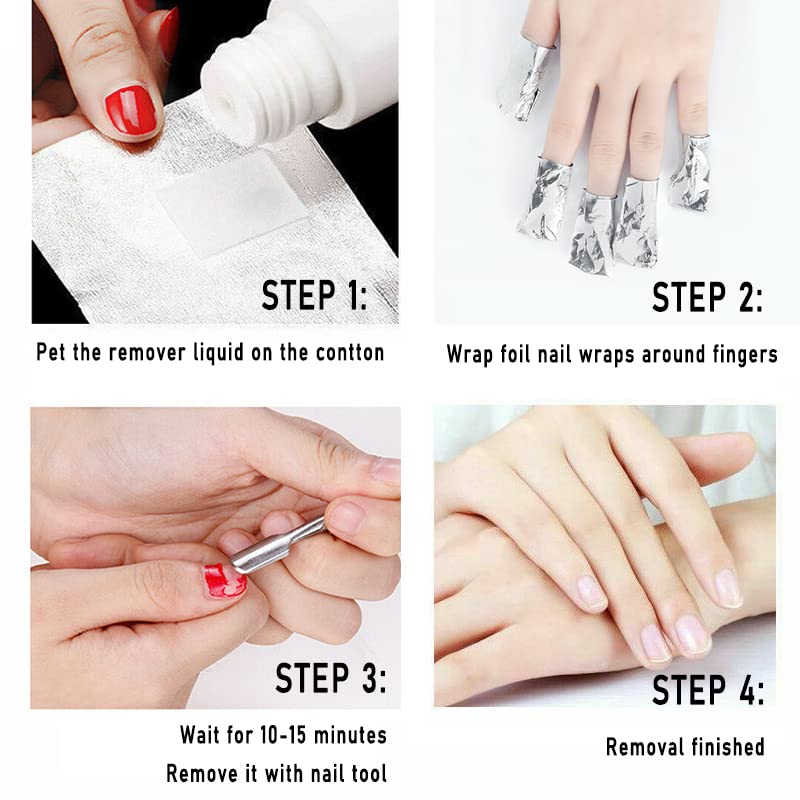 STEP 1:

Pet the remover liquid on the contton

STEP 2:

Wrap foil nail wraps around fingers

STEP 3:

Wait for 10-15 minutes
Remove it with nail tool

STEP 4:

Removal finished