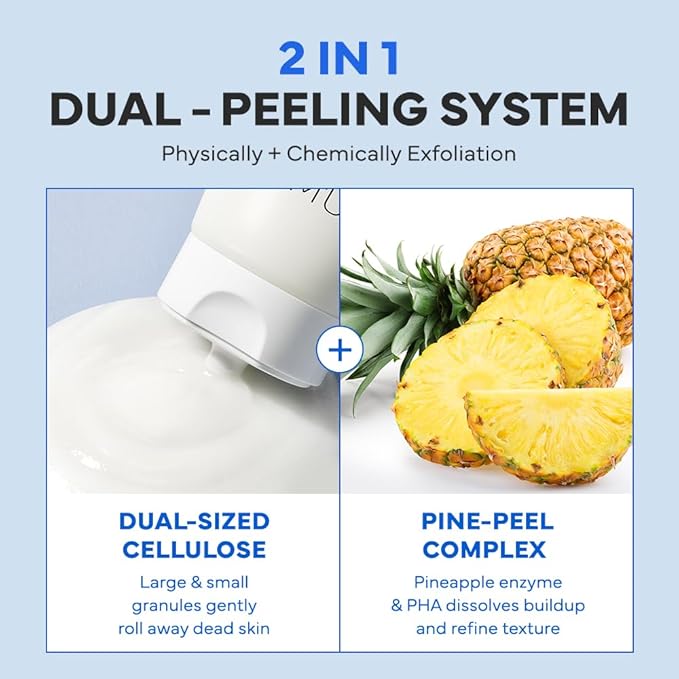 2 IN 1
DUAL - PEELING SYSTEM

Physically + Chemically Exfoliation

+

DUAL-SIZED CELLULOSE

Large & small granules gently roll away dead skin

PINE-PEEL COMPLEX

Pineapple enzyme & PHA dissolves buildup and refine texture