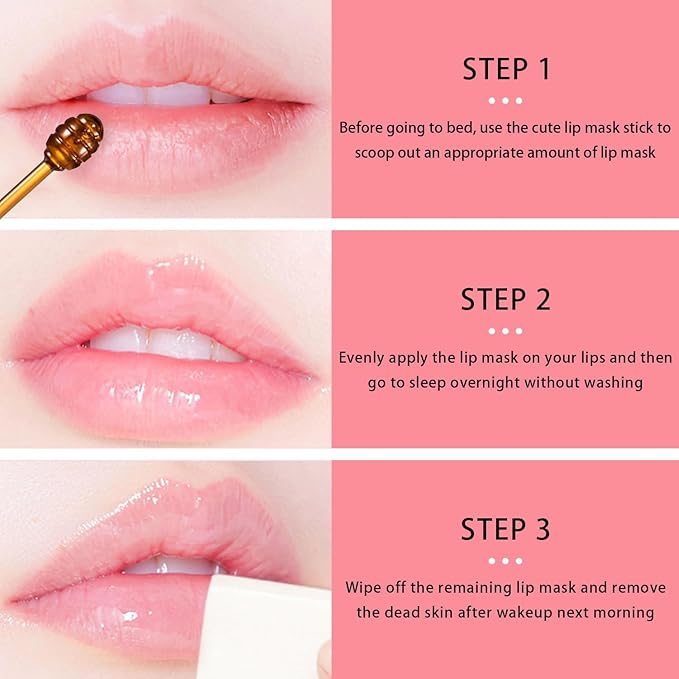 STEP 1

Before going to bed, use the cute lip mask stick to scoop out an appropriate amount of lip mask

STEP 2

Evenly apply the lip mask on your lips and then go to sleep overnight without washing

STEP 3

Wipe off the remaining lip mask and remove the dead skin after wakeup next morning