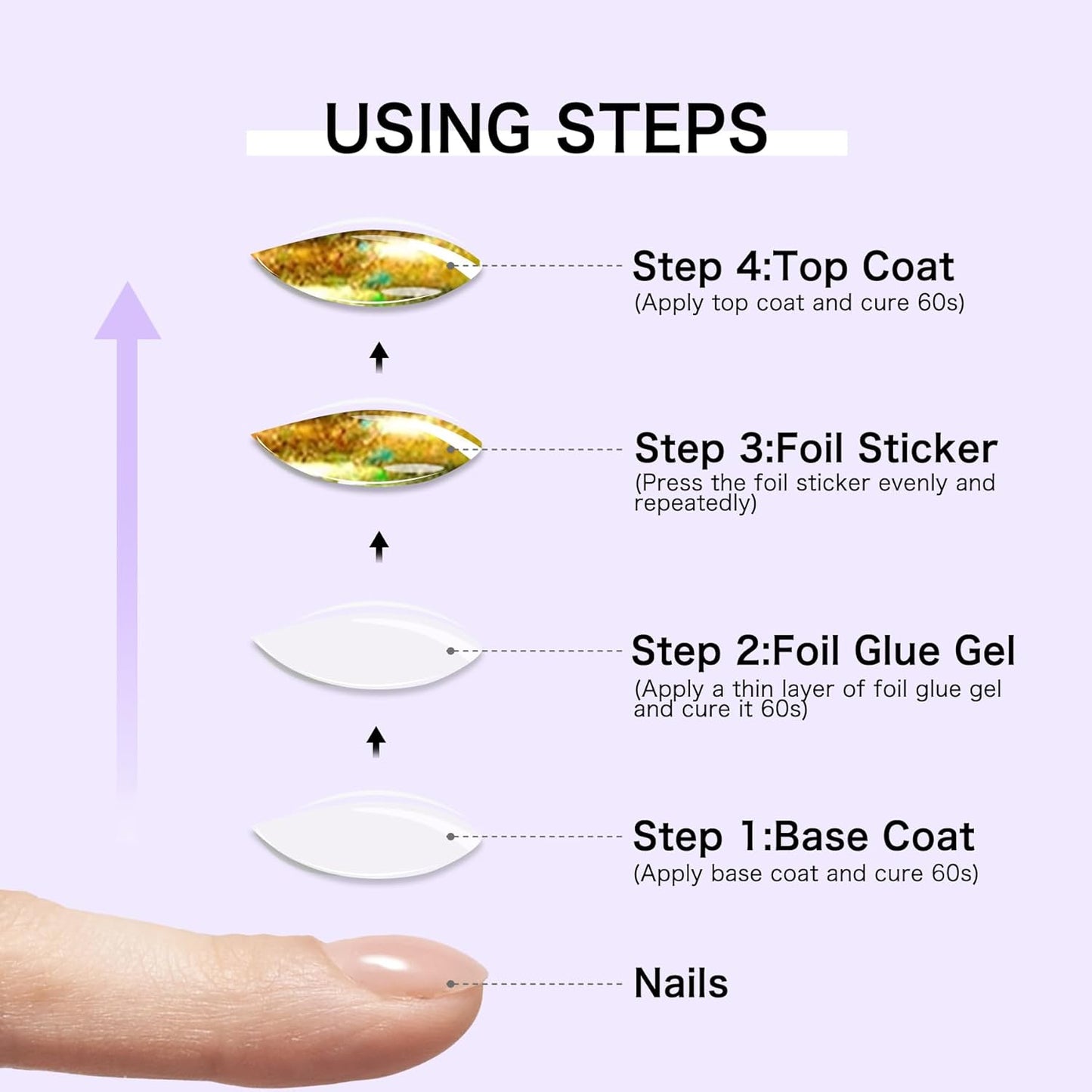 USING STEPS

Step 4:Top Coat
(Apply top coat and cure 60s)

Step 3:Foil Sticker
(Press the foil sticker evenly and repeatedly)

Step 2:Foil Glue Gel
(Apply a thin layer of foil glue gel and cure it 60s)

Step 1:Base Coat
(Apply base coat and cure 60s)

Nails