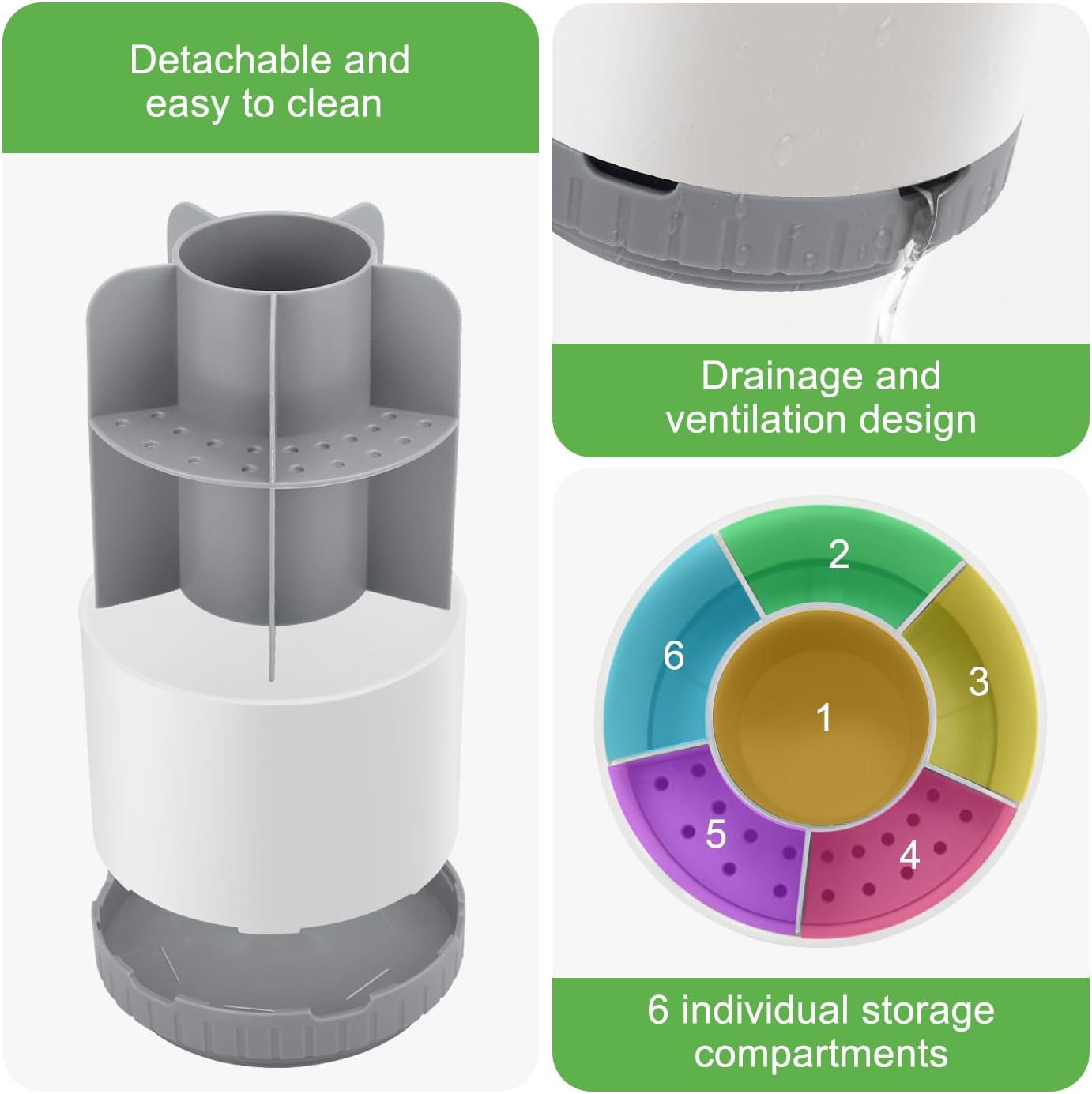 Detachable and easy to clean

Drainage and ventilation design

2
6
3
1
5
4

6 individual storage compartments