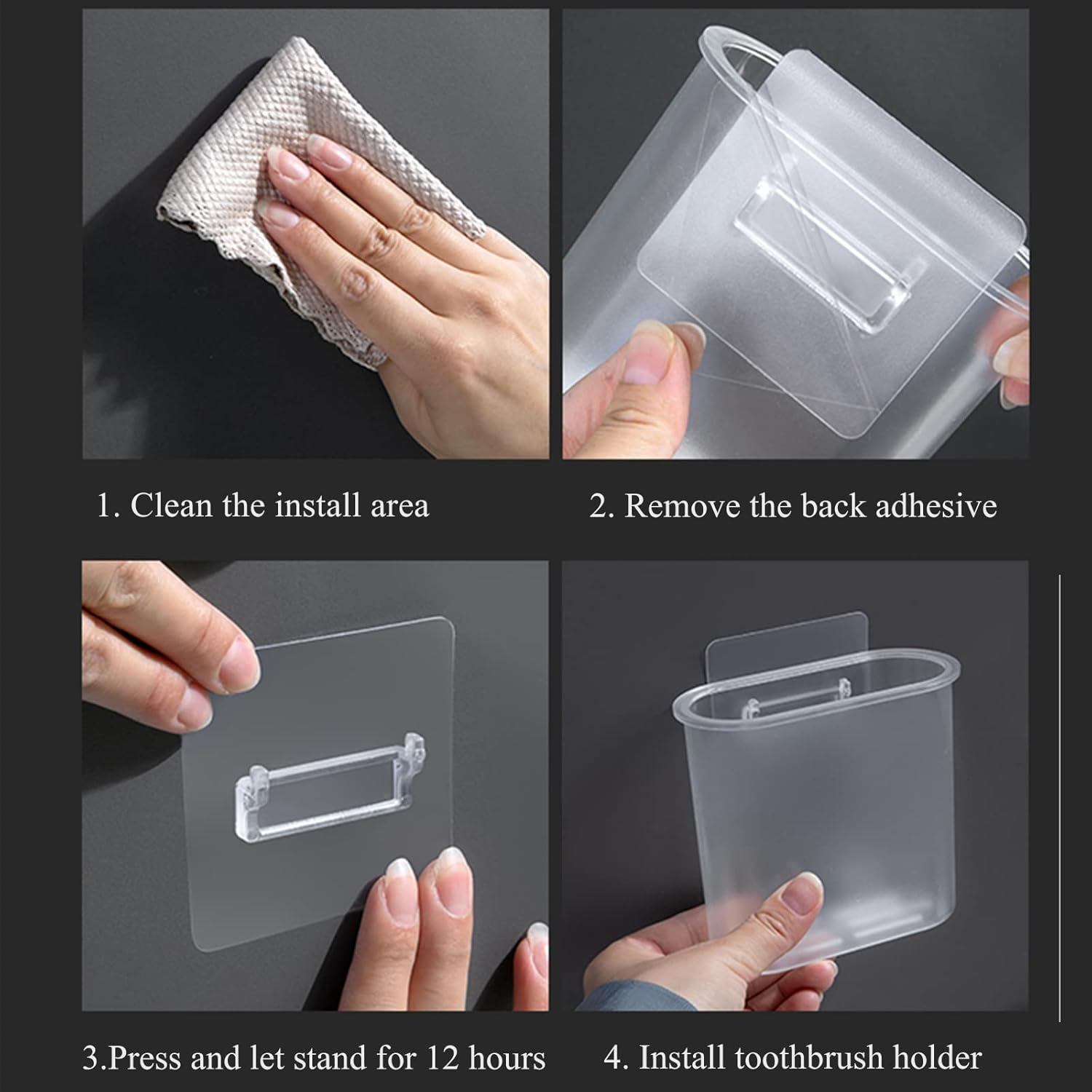 1. Clean the install area

2. Remove the back adhesive

3.Press and let stand for 12 hours

4. Install toothbrush holder