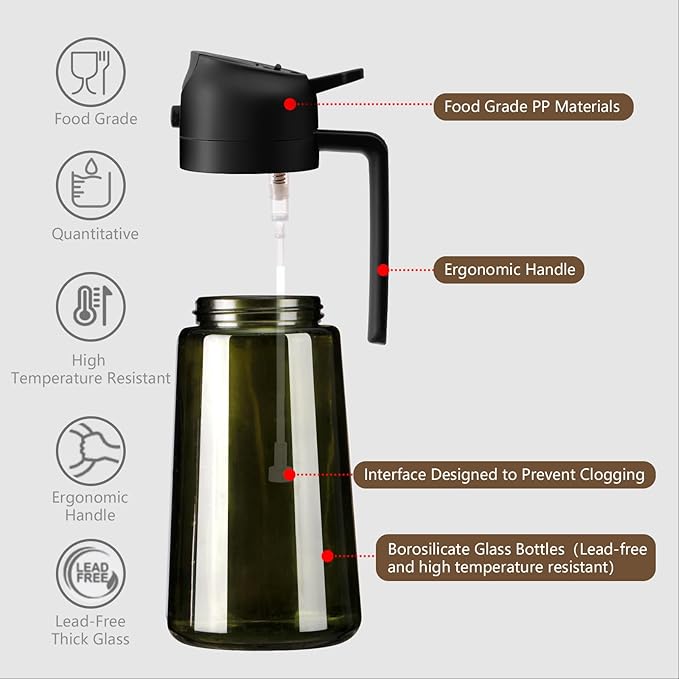 Food Grade

Quantitative

High Temperature Resistant

Ergonomic Handle

LEAD FREE

Lead-Free Thick Glass

Food Grade PP Materials

Ergonomic Handle

Interface Designed to Prevent Clogging

Borosilicate Glass Bottles (Lead-free and high temperature resistant)