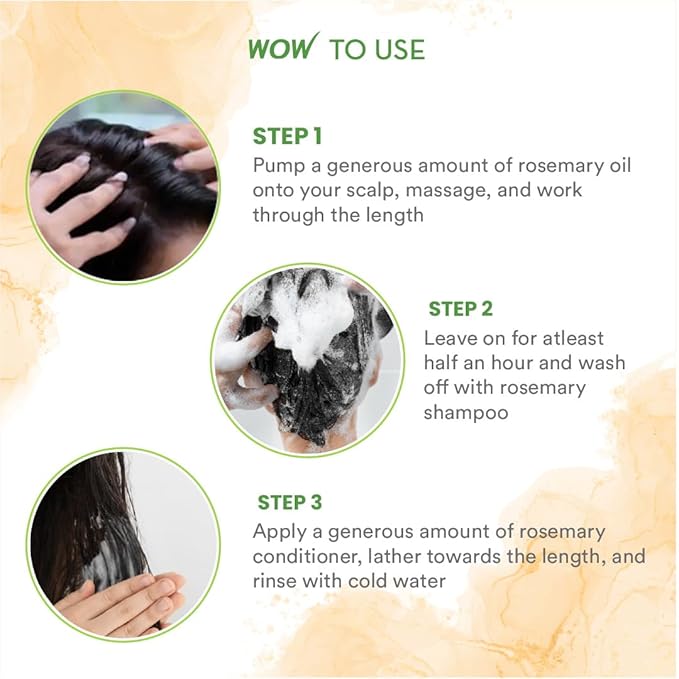 WOW TO USE

STEP 1
Pump a generous amount of rosemary oil onto your scalp, massage, and work through the length

STEP 2
Leave on for atleast half an hour and wash off with rosemary shampoo

STEP 3
Apply a generous amount of rosemary conditioner, lather towards the length, and rinse with cold water