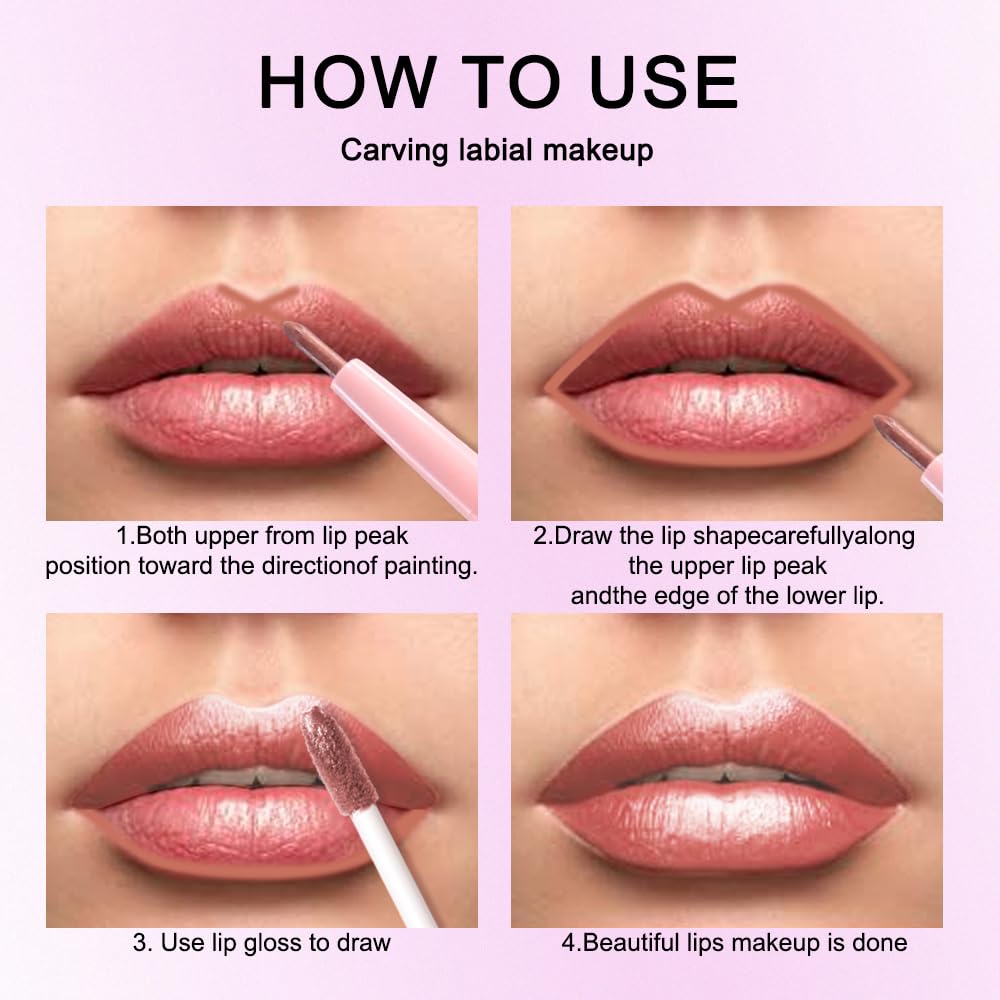 HOW TO USE

Carving labial makeup

1.Both upper from lip peak position toward the directionof painting.

2.Draw the lip shapecarefullyalong the upper lip peak andthe edge of the lower lip.

3. Use lip gloss to draw

4.Beautiful lips makeup is done