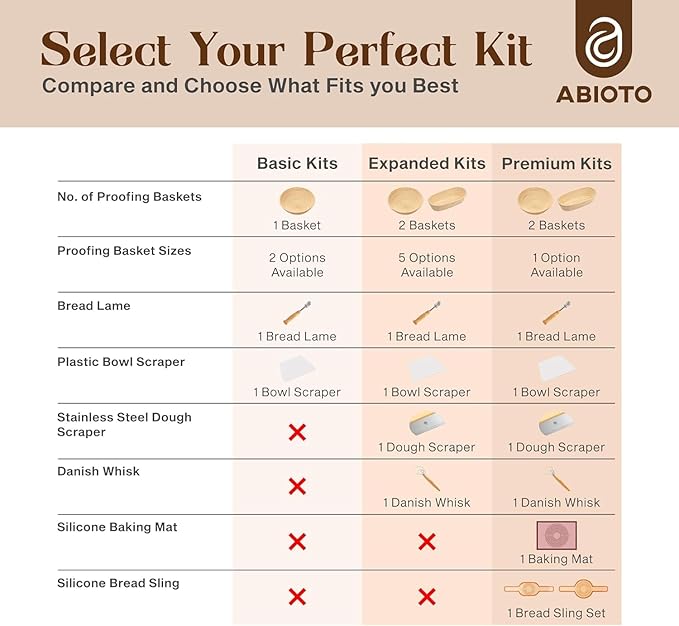 Select Your Perfect Kit
Compare and Choose What Fits you Best

ABIOTO

| | Basic Kits | Expanded Kits | Premium Kits |
|---|---|---|---|
| No. of Proofing Baskets | 1 Basket | 2 Baskets | 2 Baskets |
| Proofing Basket Sizes | 2 Options Available | 5 Options Available | 1 Option Available |
| Bread Lame | 1 Bread Lame | 1 Bread Lame | 1 Bread Lame |
| Plastic Bowl Scraper | 1 Bowl Scraper | 1 Bowl Scraper | 1 Bowl Scraper |
| Stainless Steel Dough Scraper | ✕ | 1 Dough Scraper | 1 Dough Scraper |
| Danish Whisk | ✕ | 1 Danish Whisk | 1 Danish Whisk |
| Silicone Baking Mat | ✕ | ✕ | 1 Baking Mat |
| Silicone Bread Sling | ✕ | ✕ | 1 Bread Sling Set |