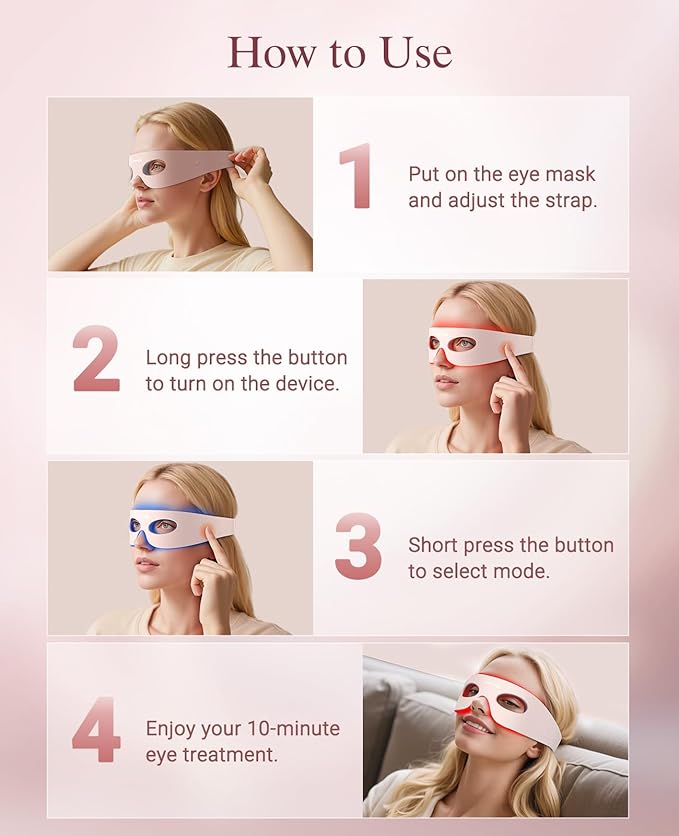 How to Use

1

Put on the eye mask and adjust the strap.

2

Long press the button to turn on the device.

3

Short press the button to select mode.

4

Enjoy your 10-minute eye treatment.