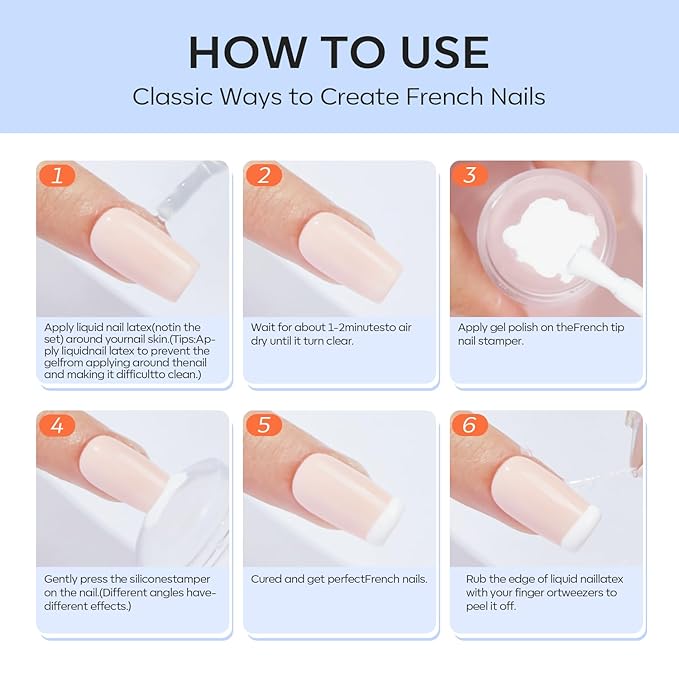 HOW TO USE
Classic Ways to Create French Nails

1
Apply liquid nail latex(notin the set) around yournail skin.(Tips:Apply liquidnail latex to prevent the gelfrom applying around thenail and making it difficultto clean.)

2
Wait for about 1-2minutesto air dry until it turn clear.

3
Apply gel polish on theFrench tip nail stamper.

4
Gently press the siliconestamper on the nail.(Different angles have-different effects.)

5
Cured and get perfectFrench nails.

6
Rub the edge of liquid naillatex with your finger ortweezers to peel it off.