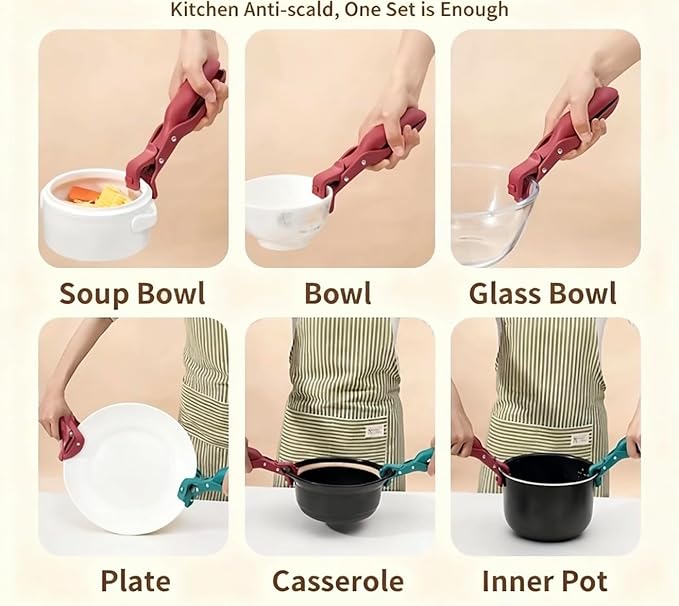 Kitchen Anti-scald, One Set is Enough

Soup Bowl

Bowl

Glass Bowl

Plate

Casserole

Inner Pot