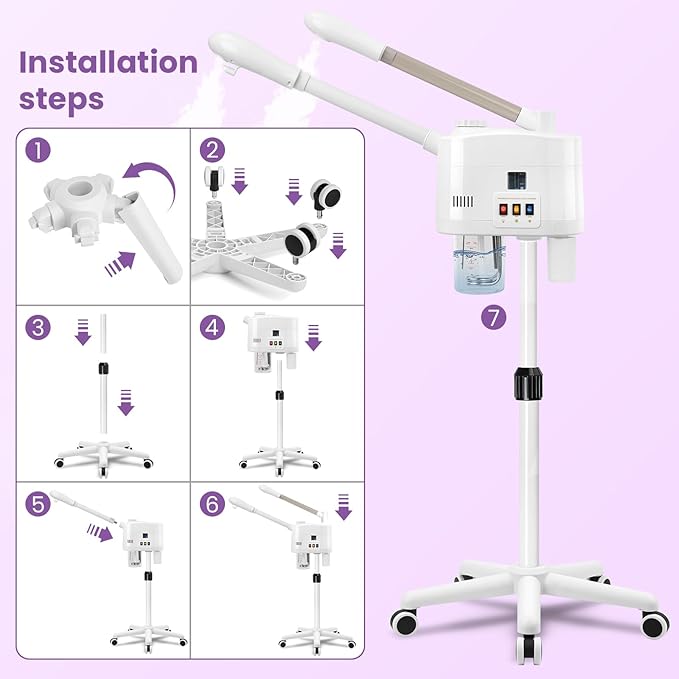 Installation steps

1

2

3

4

5

6

7