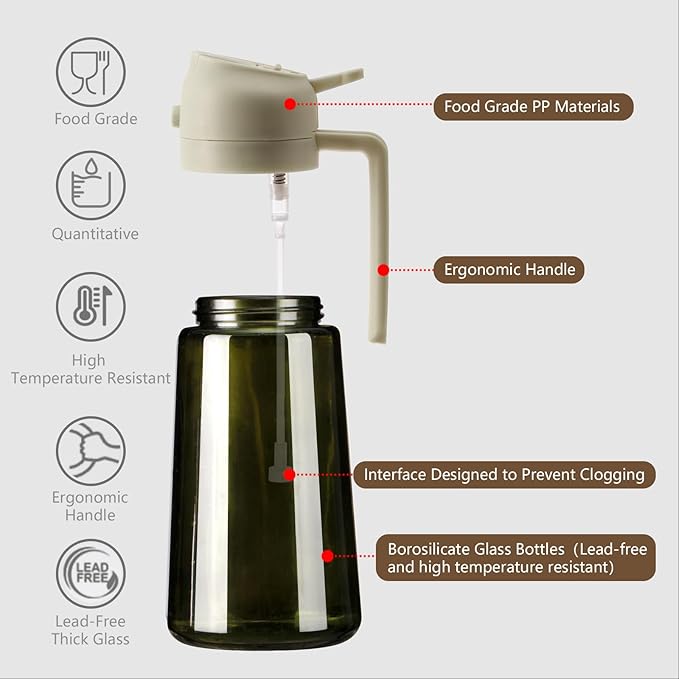 Food Grade

Quantitative

High Temperature Resistant

Ergonomic Handle

LEAD FREE

Lead-Free Thick Glass

Food Grade PP Materials

Ergonomic Handle

Interface Designed to Prevent Clogging

Borosilicate Glass Bottles (Lead-free and high temperature resistant)