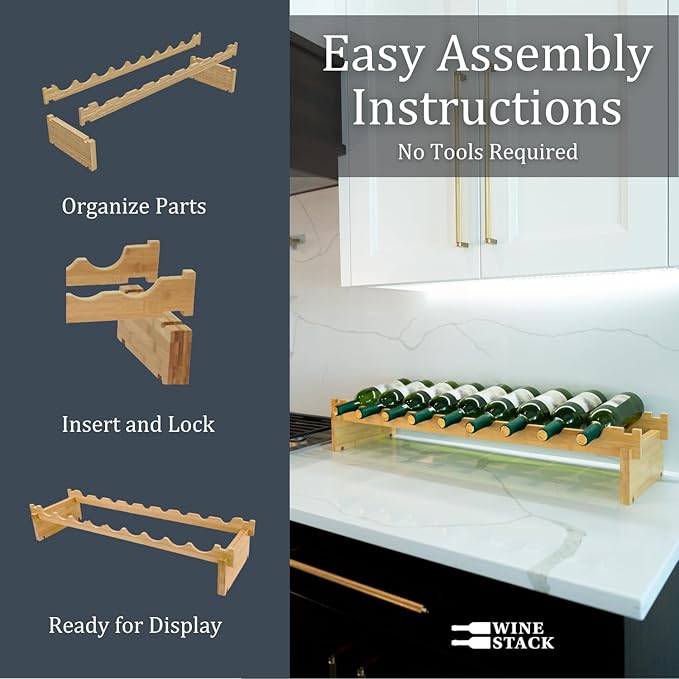 Organize Parts

Insert and Lock

Ready for Display

Easy Assembly Instructions

No Tools Required

WINE STACK