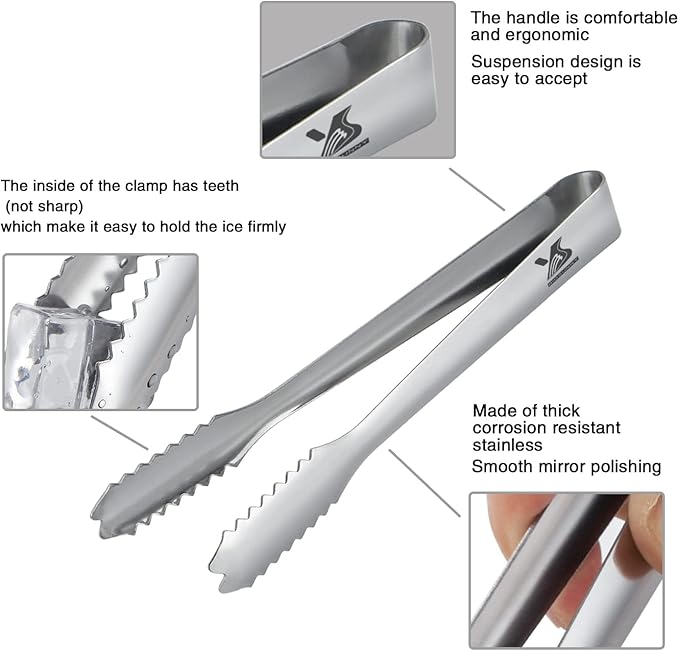 The handle is comfortable and ergonomic

Suspension design is easy to accept

The inside of the clamp has teeth (not sharp) which make it easy to hold the ice firmly

Made of thick corrosion resistant stainless

Smooth mirror polishing