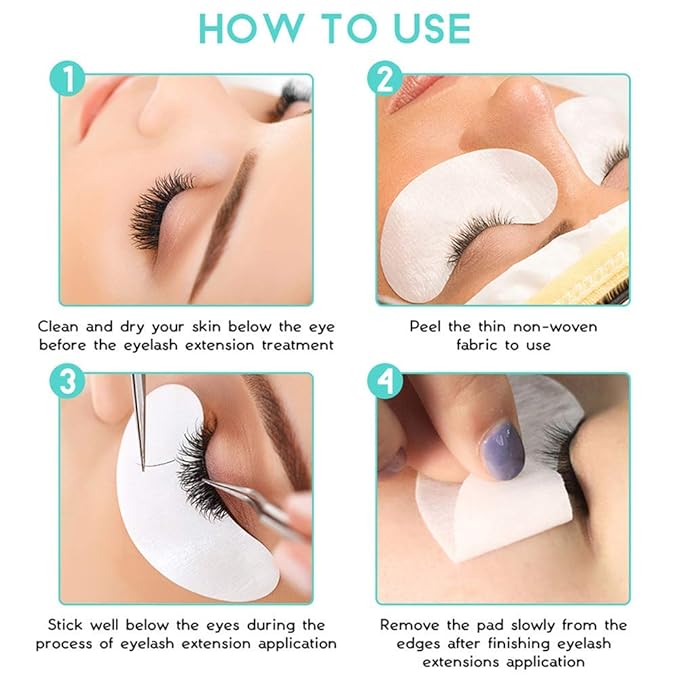 HOW TO USE

1

Clean and dry your skin below the eye before the eyelash extension treatment

2

Peel the thin non-woven fabric to use

3

Stick well below the eyes during the process of eyelash extension application

4

Remove the pad slowly from the edges after finishing eyelash extensions application