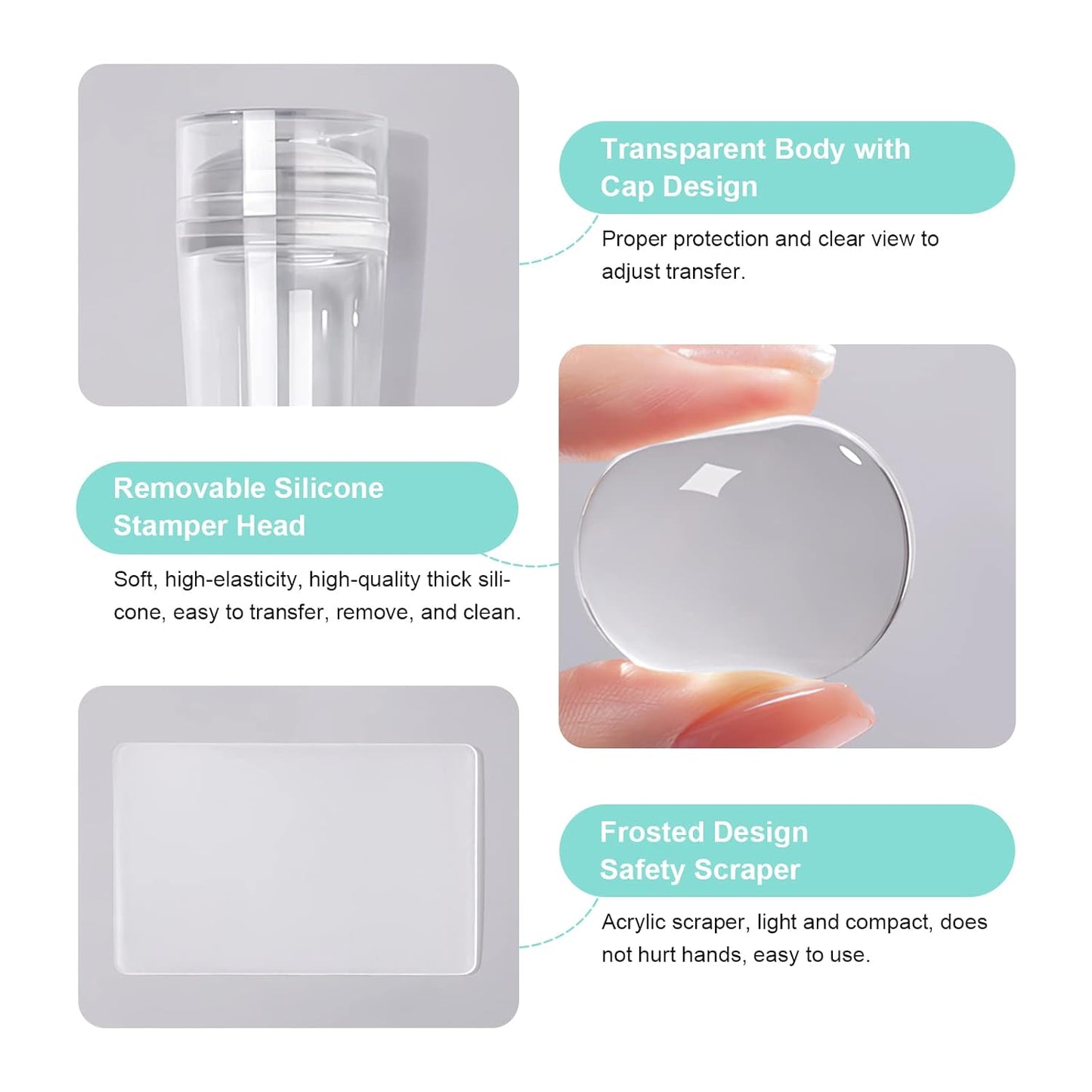 Transparent Body with Cap Design

Proper protection and clear view to adjust transfer.

Removable Silicone Stamper Head

Soft, high-elasticity, high-quality thick silicone, easy to transfer, remove, and clean.

Frosted Design Safety Scraper

Acrylic scraper, light and compact, does not hurt hands, easy to use.