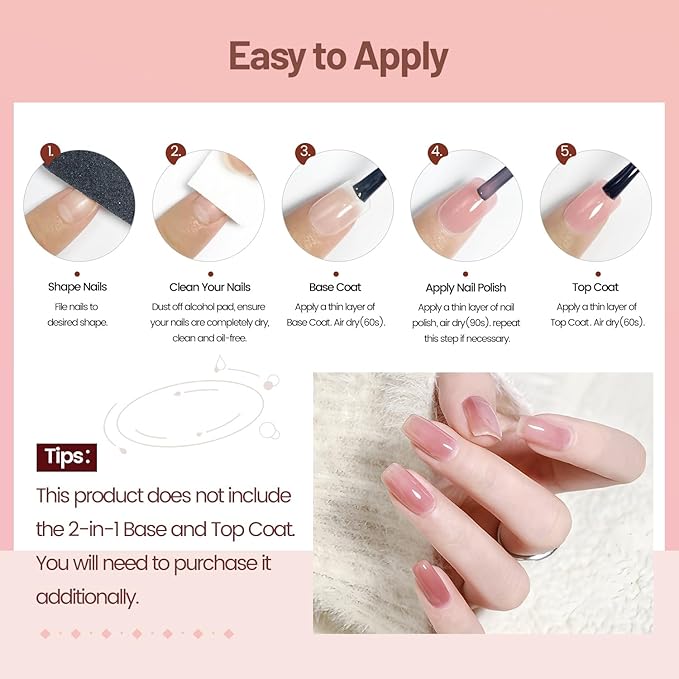 Easy to Apply

1.
Shape Nails
File nails to desired shape.

2.
Clean Your Nails
Dust off alcohol pad, ensure your nails are completely dry, clean and oil-free.

3.
Base Coat
Apply a thin layer of Base Coat. Air dry(60s).

4.
Apply Nail Polish
Apply a thin layer of nail polish, air dry(90s). repeat this step if necessary.

5.
Top Coat
Apply a thin layer of Top Coat. Air dry(60s).

Tips:
This product does not include the 2-in-1 Base and Top Coat. You will need to purchase it additionally.