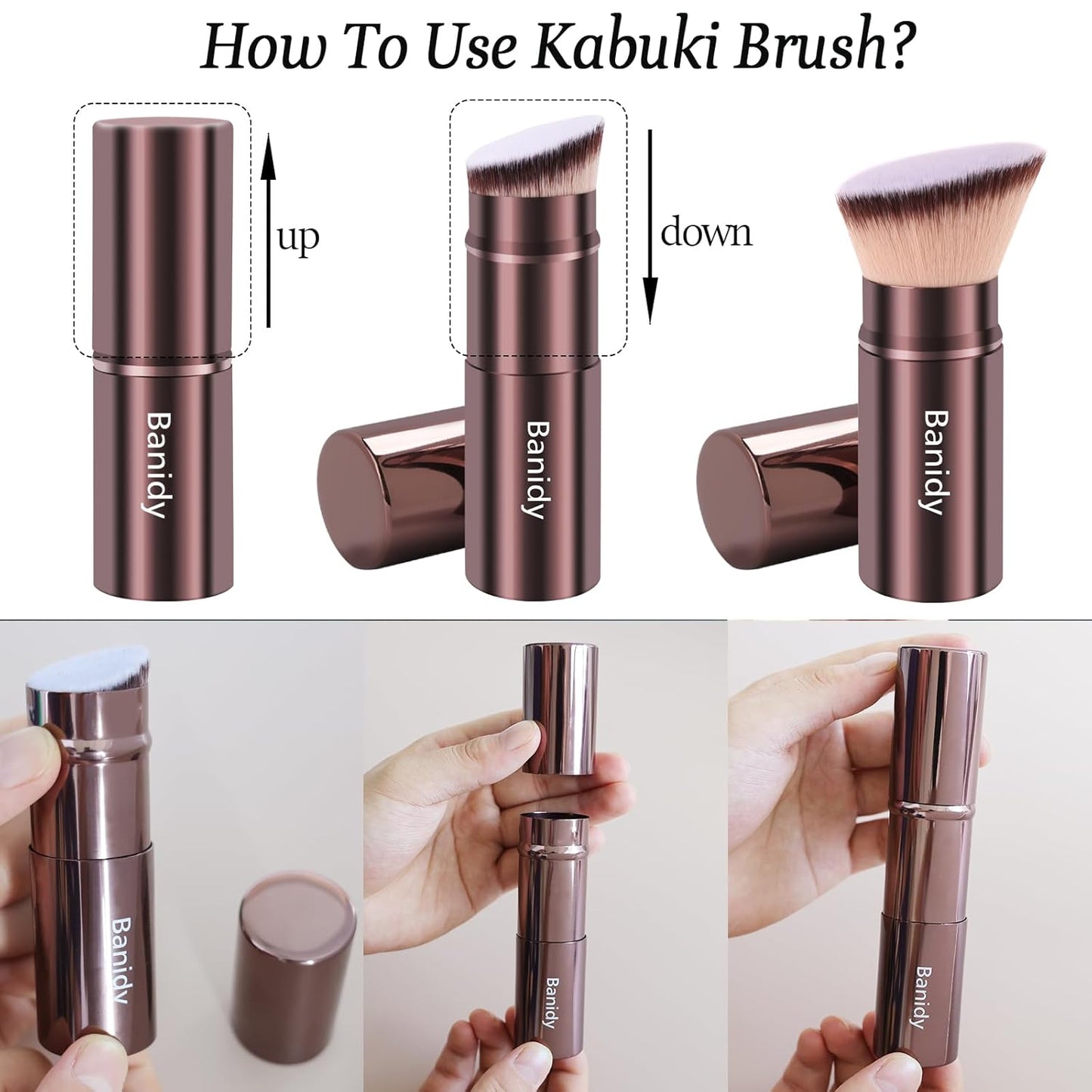 How To Use Kabuki Brush?

up

down

Banidy

Banidy

Banidy

Banidy

Banidy

Banidy