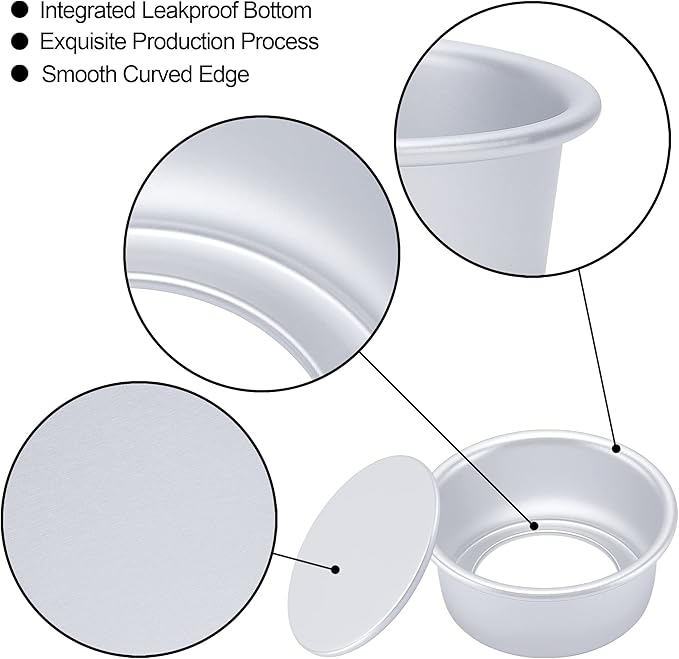 ● Integrated Leakproof Bottom
● Exquisite Production Process
● Smooth Curved Edge