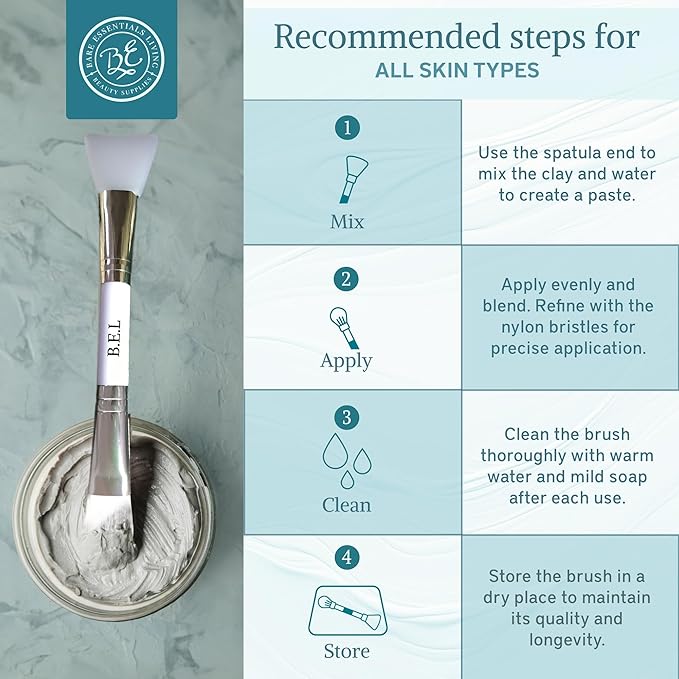 BARE ESSENTIALS LIVING
BE
BEAUTY SUPPLIES

B.E.L

Recommended steps for
ALL SKIN TYPES

1
Mix
Use the spatula end to mix the clay and water to create a paste.

2
Apply
Apply evenly and blend. Refine with the nylon bristles for precise application.

3
Clean
Clean the brush thoroughly with warm water and mild soap after each use.

4
Store
Store the brush in a dry place to maintain its quality and longevity.