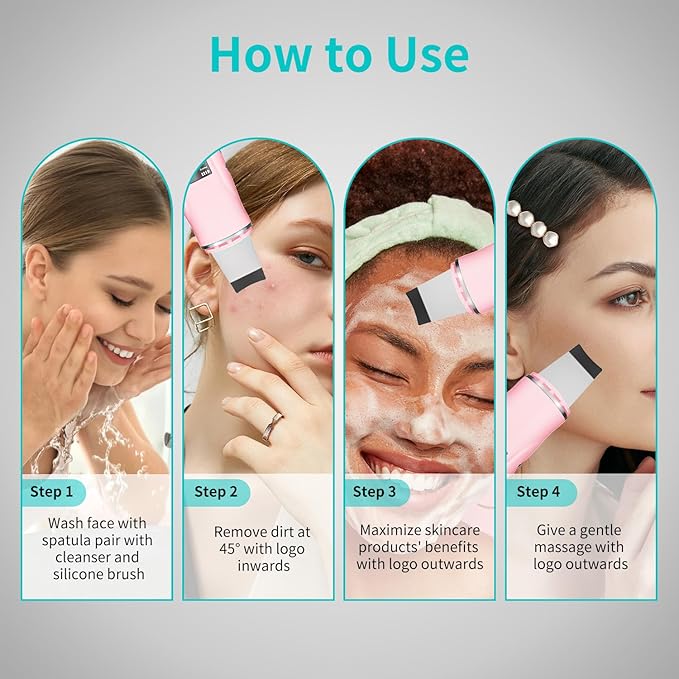 How to Use

Step 1
Wash face with spatula pair with cleanser and silicone brush

Step 2
Remove dirt at 45° with logo inwards

Step 3
Maximize skincare products' benefits with logo outwards

Step 4
Give a gentle massage with logo outwards