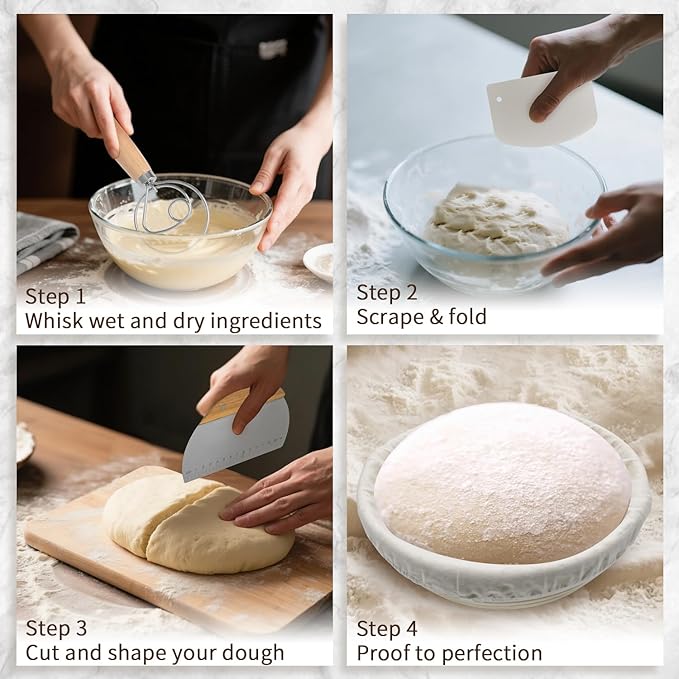 Step 1
Whisk wet and dry ingredients

Step 2
Scrape & fold

Step 3
Cut and shape your dough

Step 4
Proof to perfection